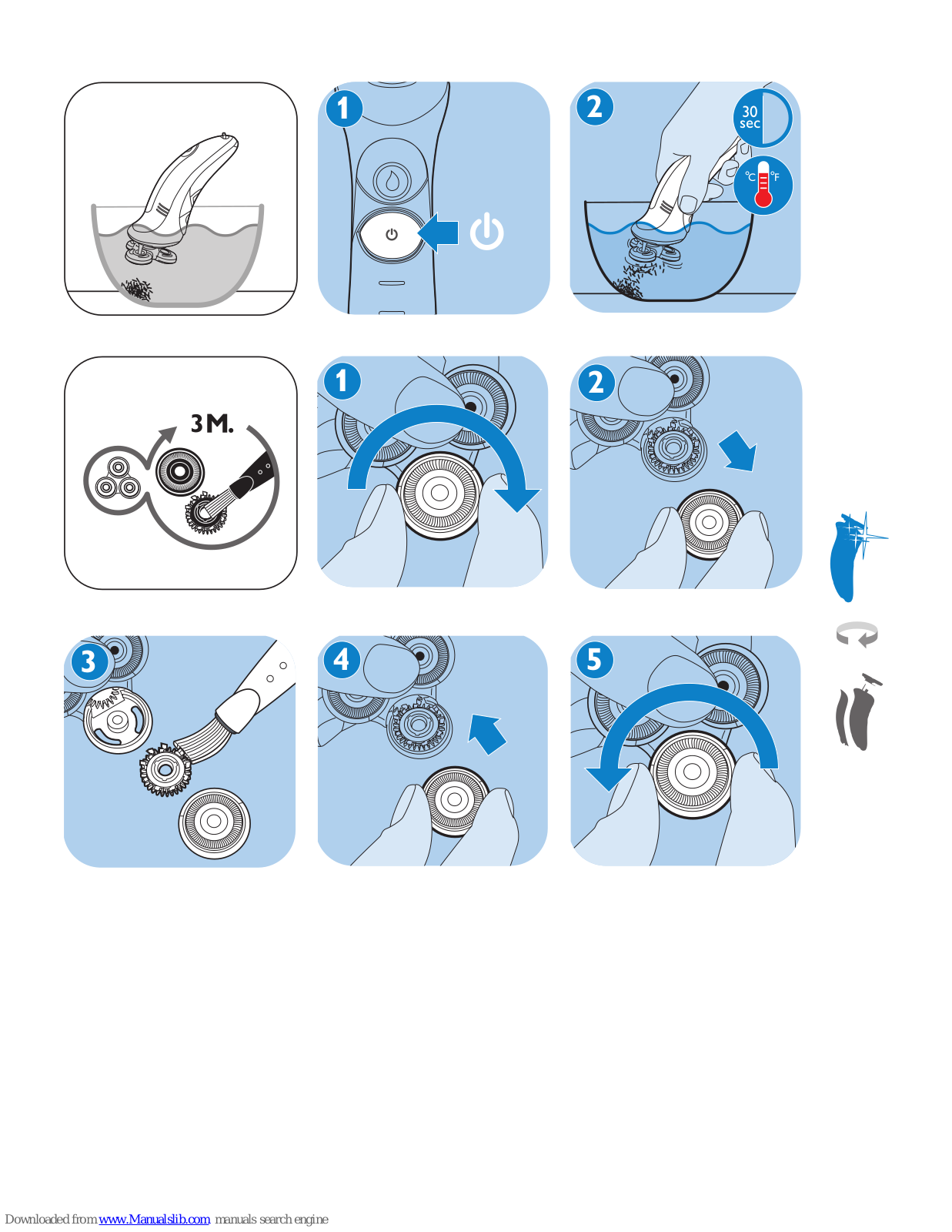 1

2

30 sec

°C °F

3M.

1

2

3

4

5

Downloaded from www.Manualslib.com manuals search engine