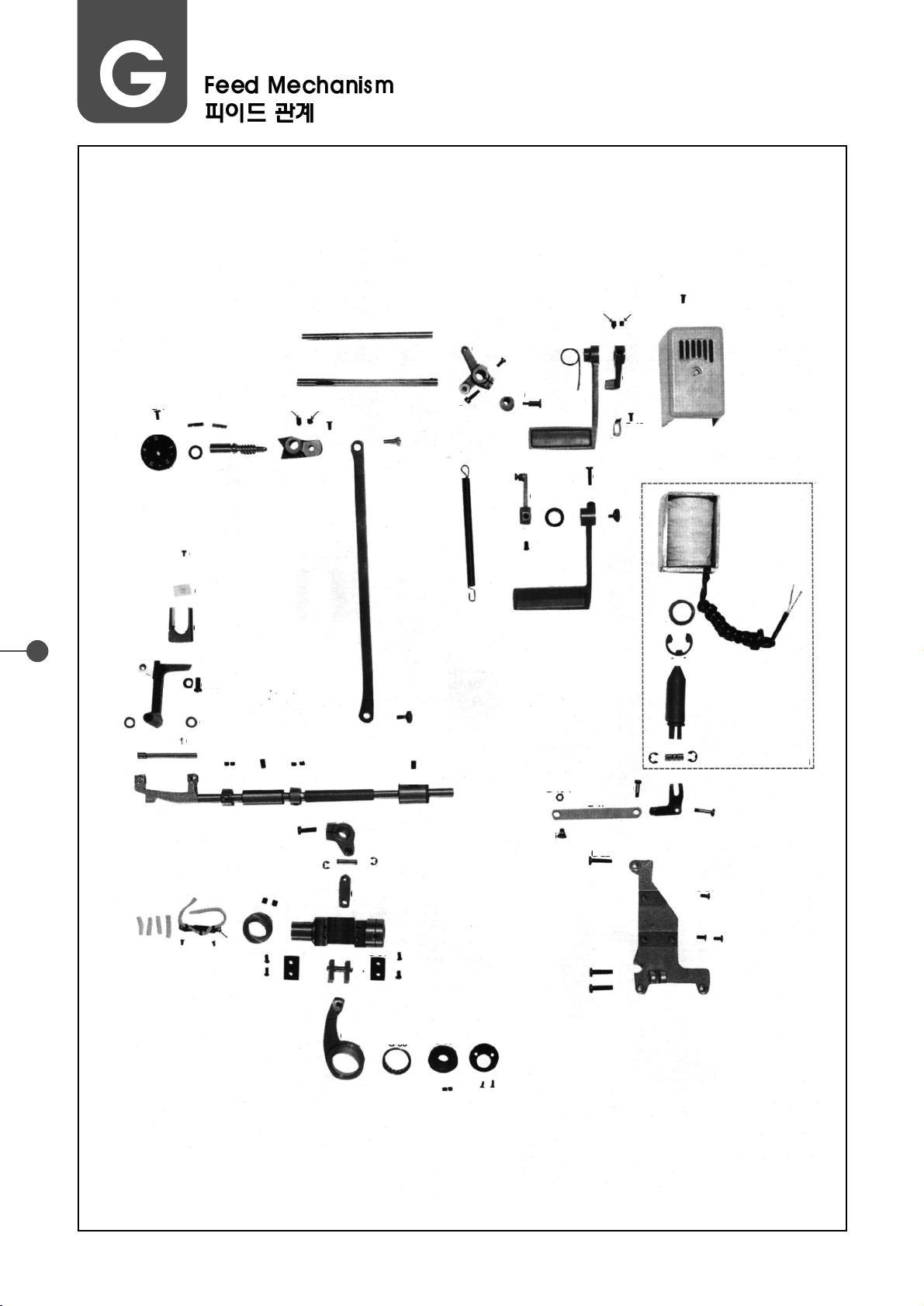 G

Feed Mechanism
피이드 관계