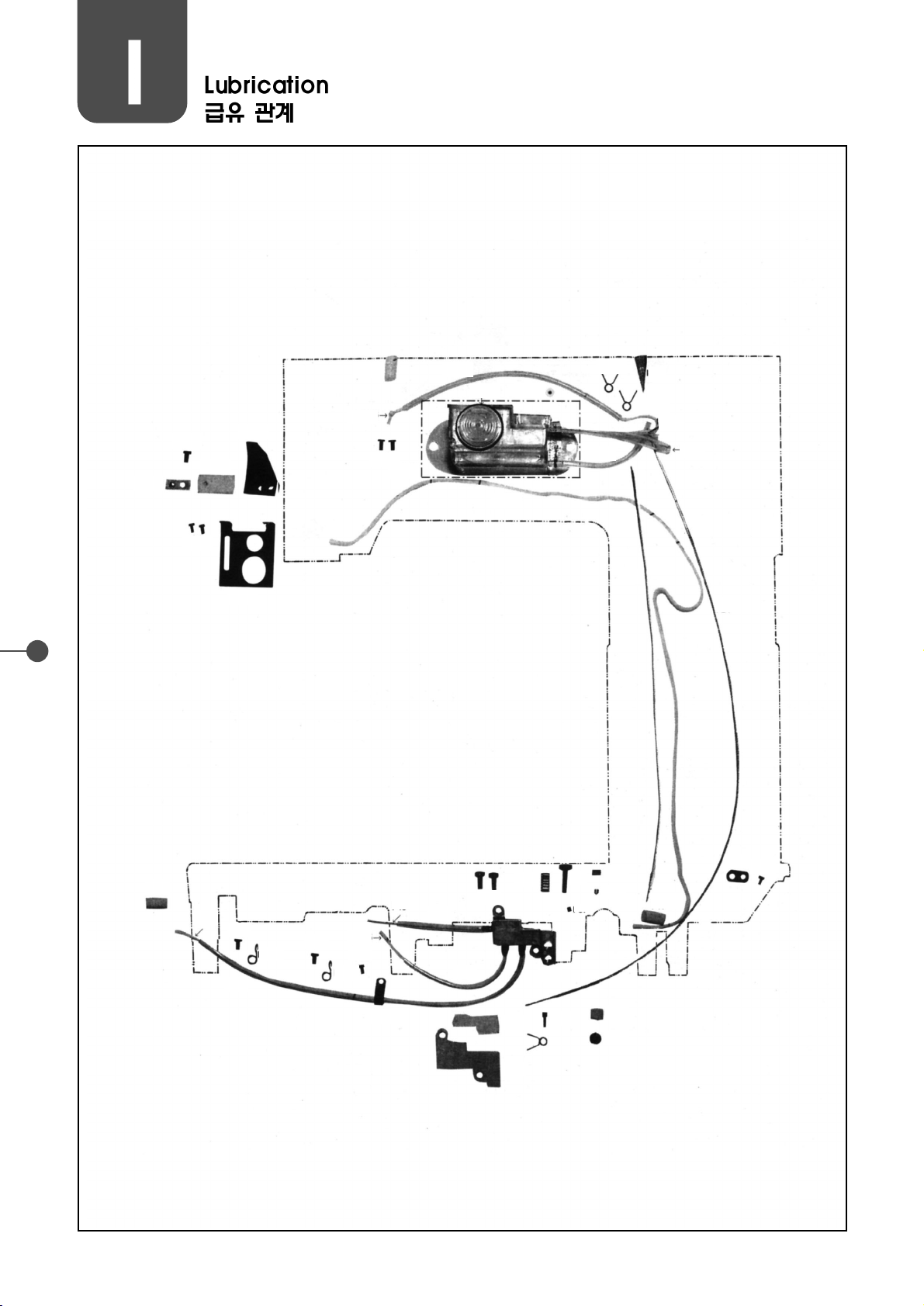 I

Lubrication
급유 관계