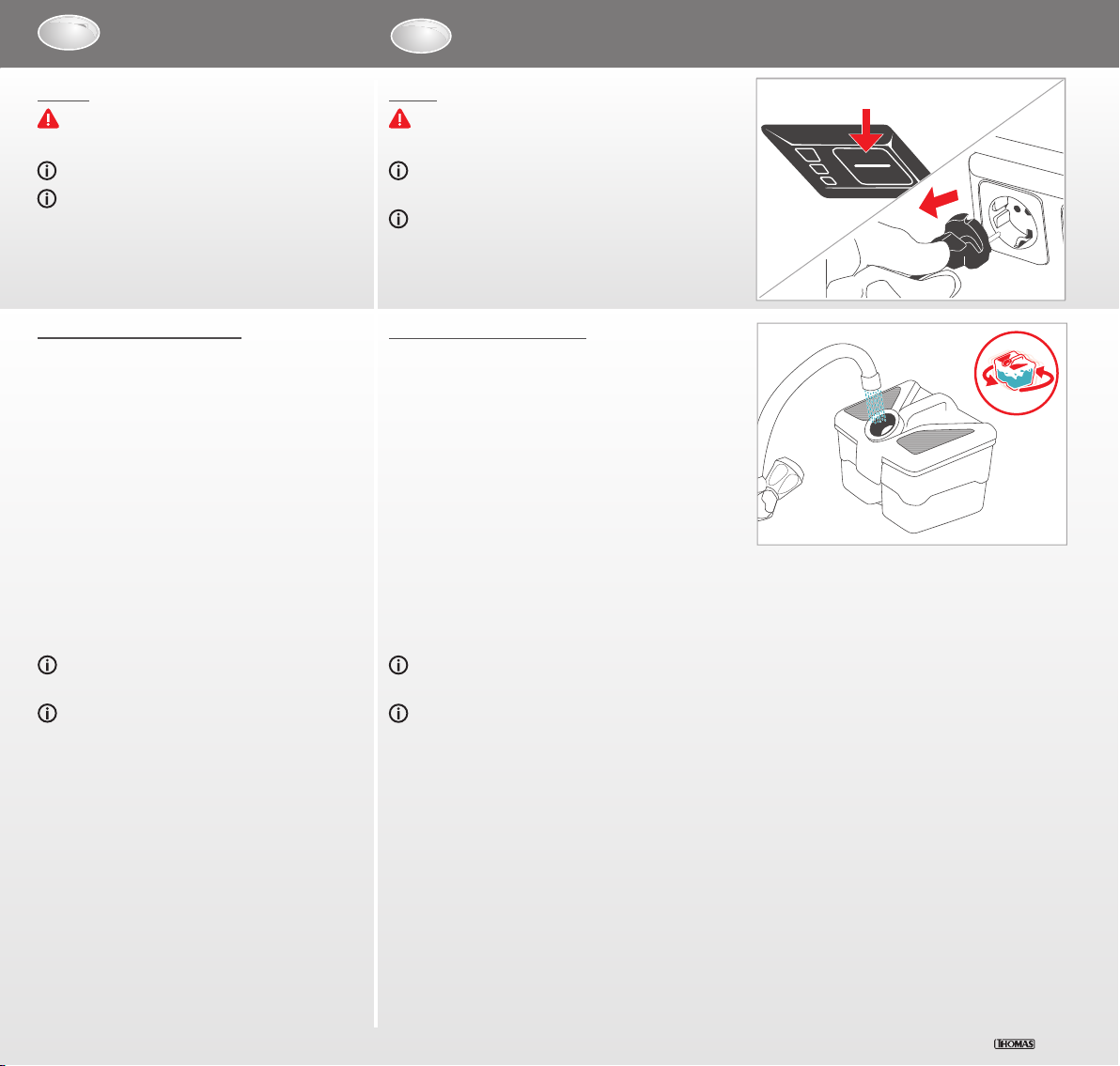 THOMAS