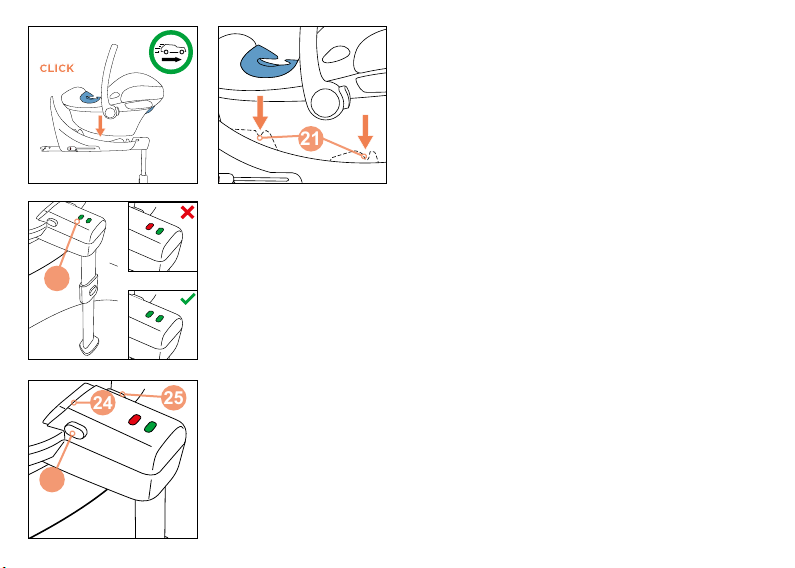 CLICK

21

24

25