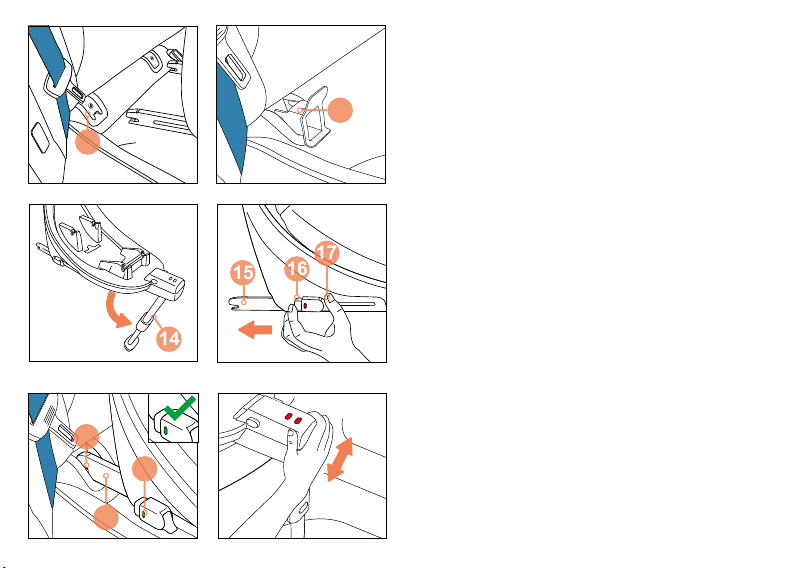 14

15
16
17