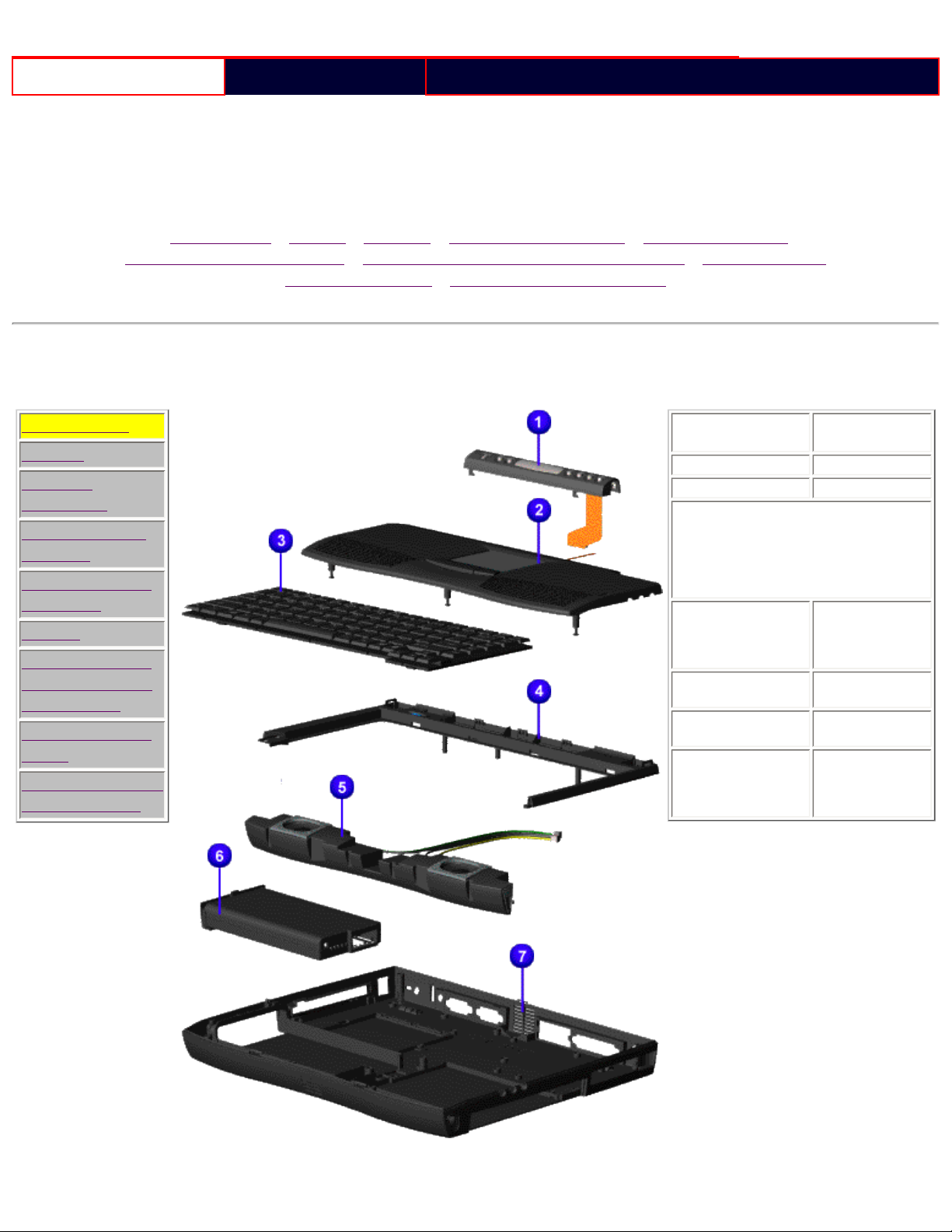 1

2

3

4

5

6

7