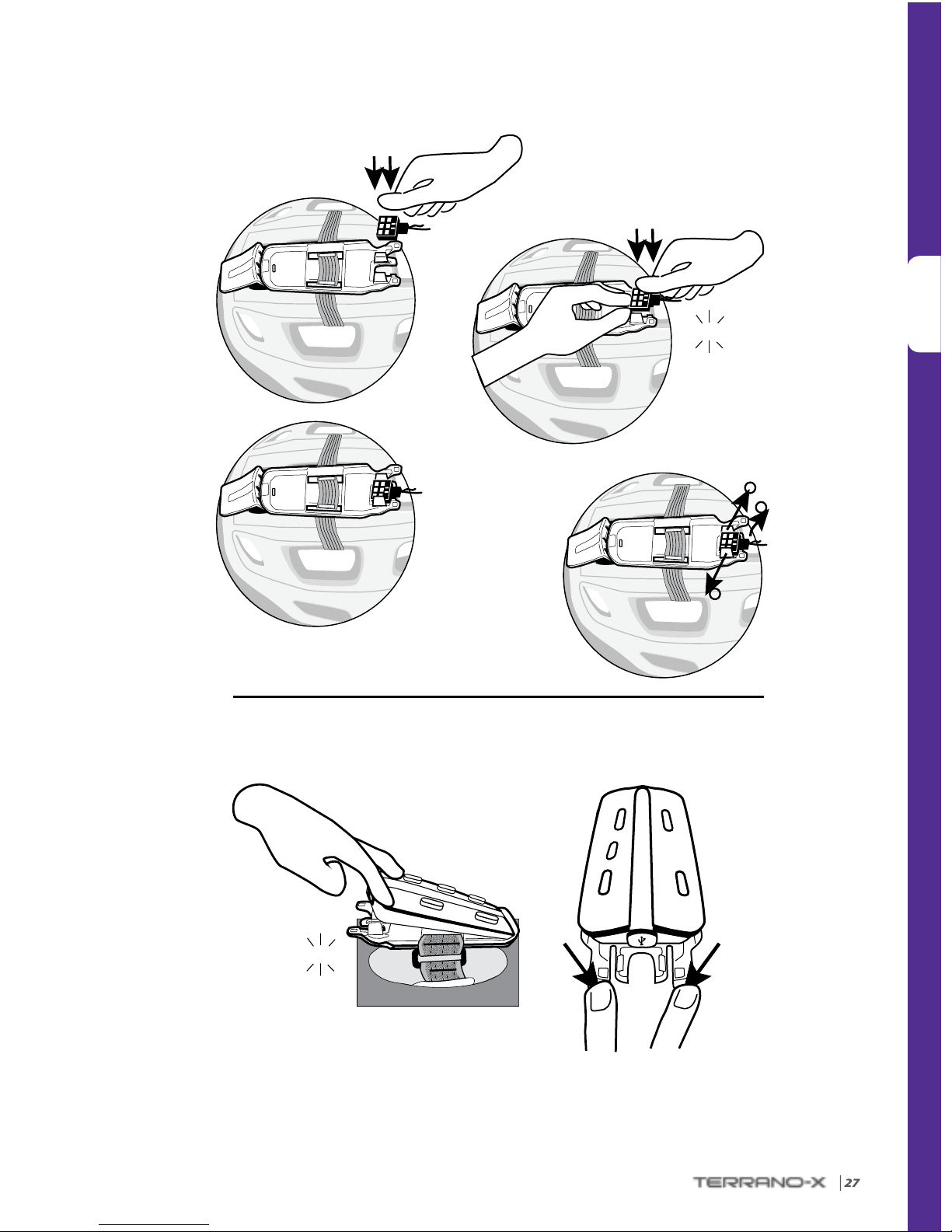 TERRANO-X | 27