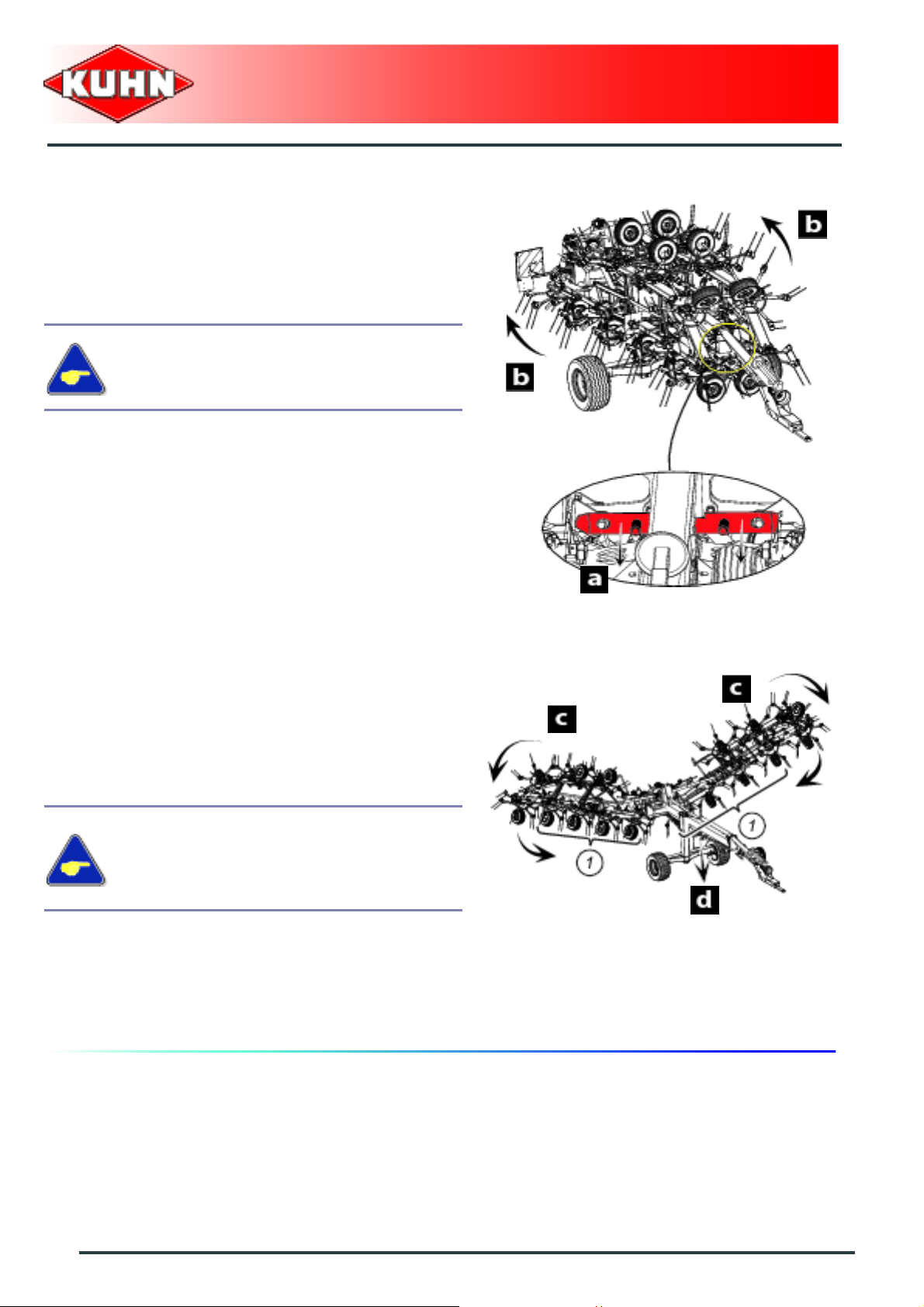 KUHN

b

b

a

c

c

1

1

d