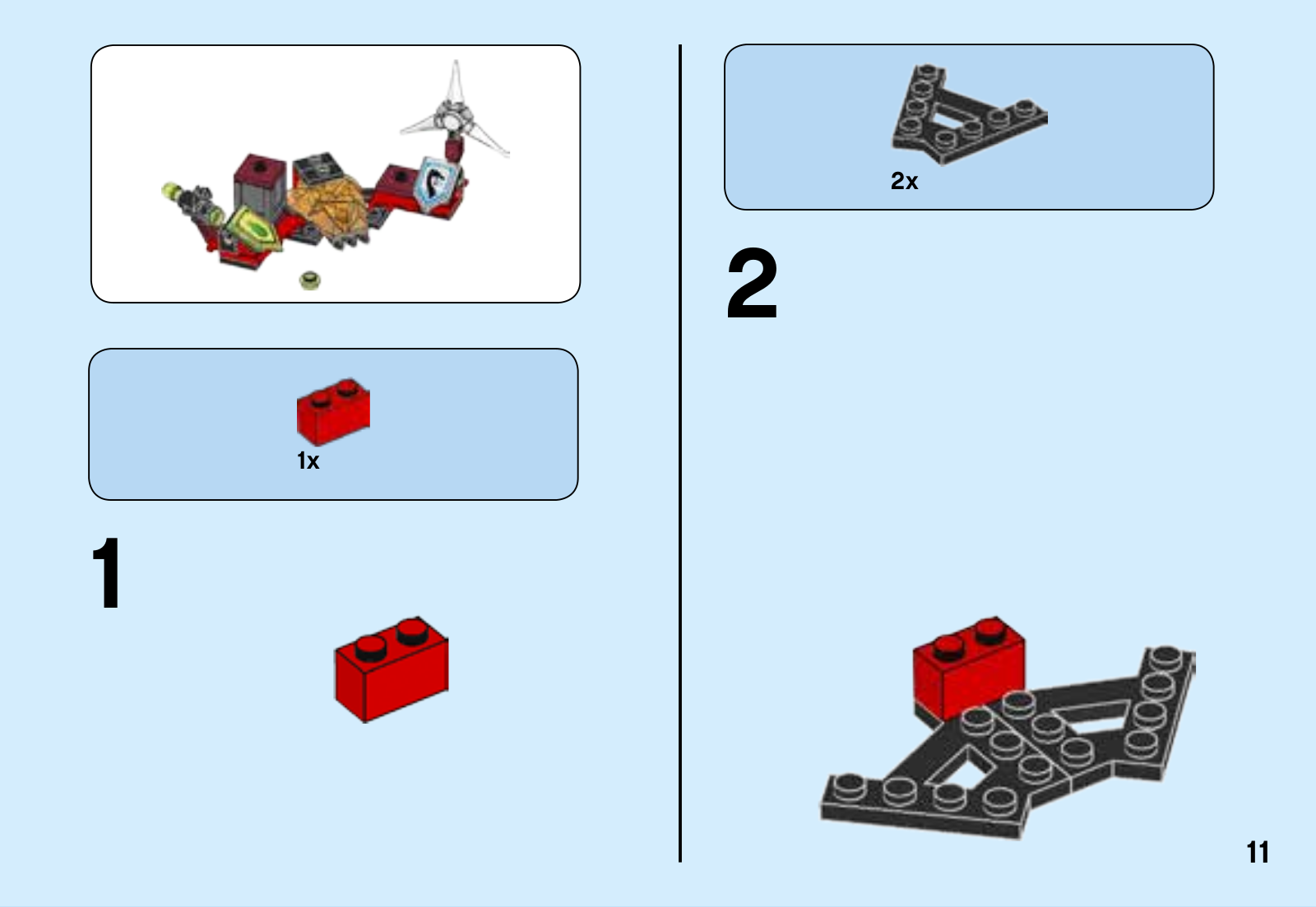 1x

1

2x

2

11