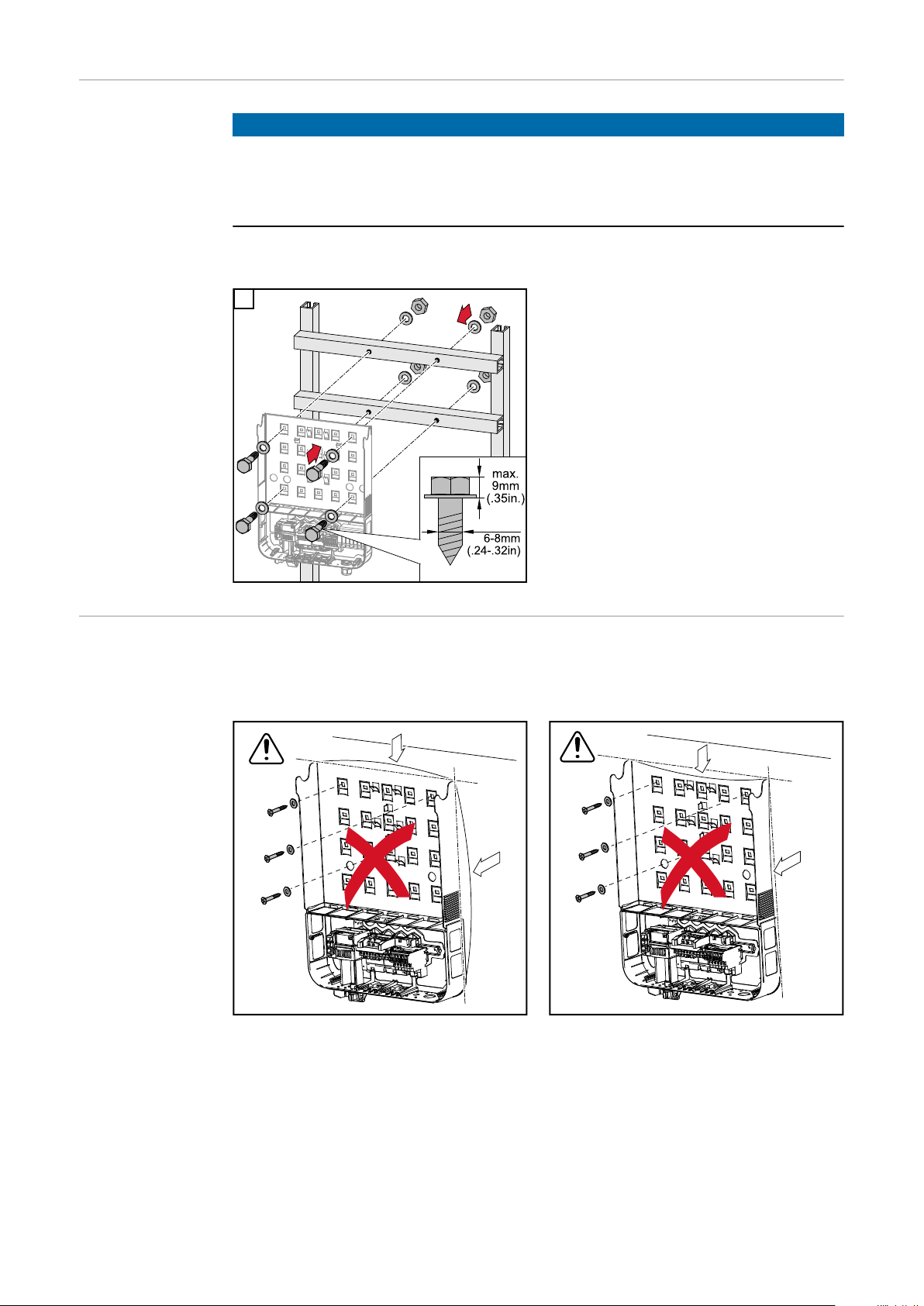 max.
9mm
(.35in.)

6-8mm
(.24-.32in)