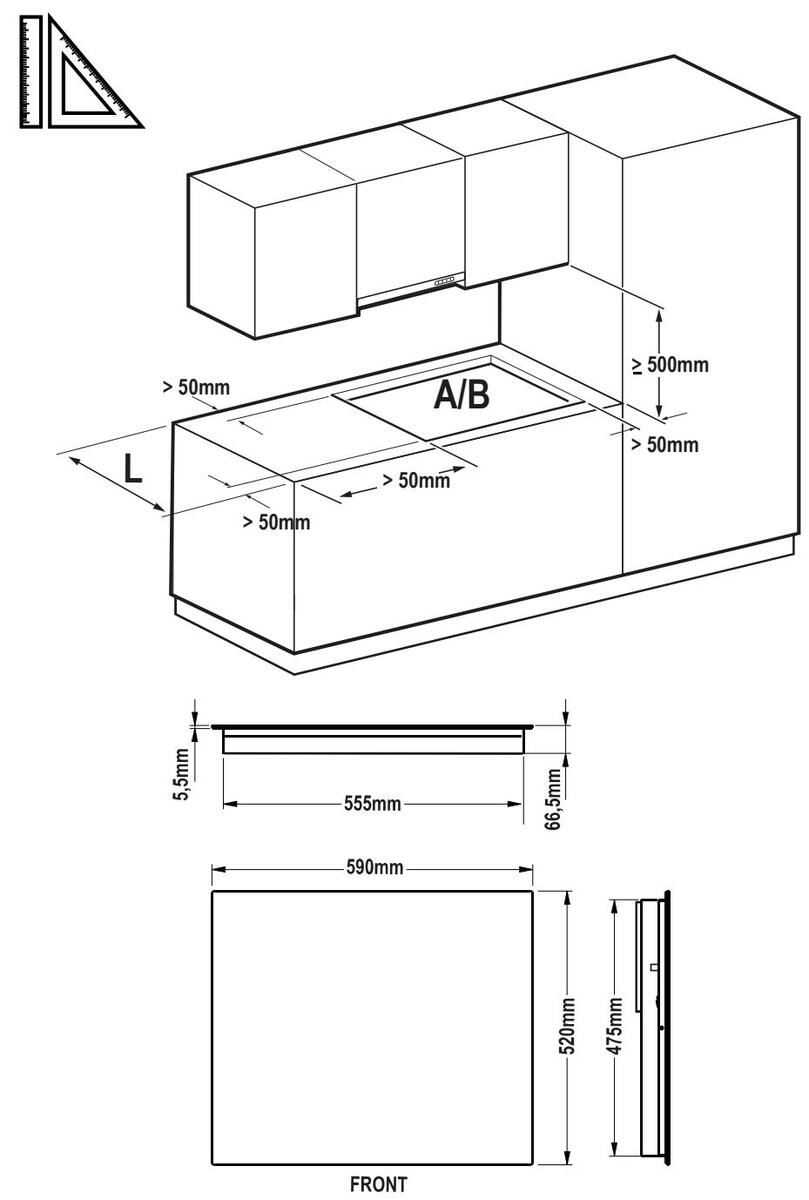 > 50mm

A/B

≥ 500mm

> 50mm

L

> 50mm

> 50mm

5,5mm

555mm

66,5mm

590mm

520mm

475mm

FRONT