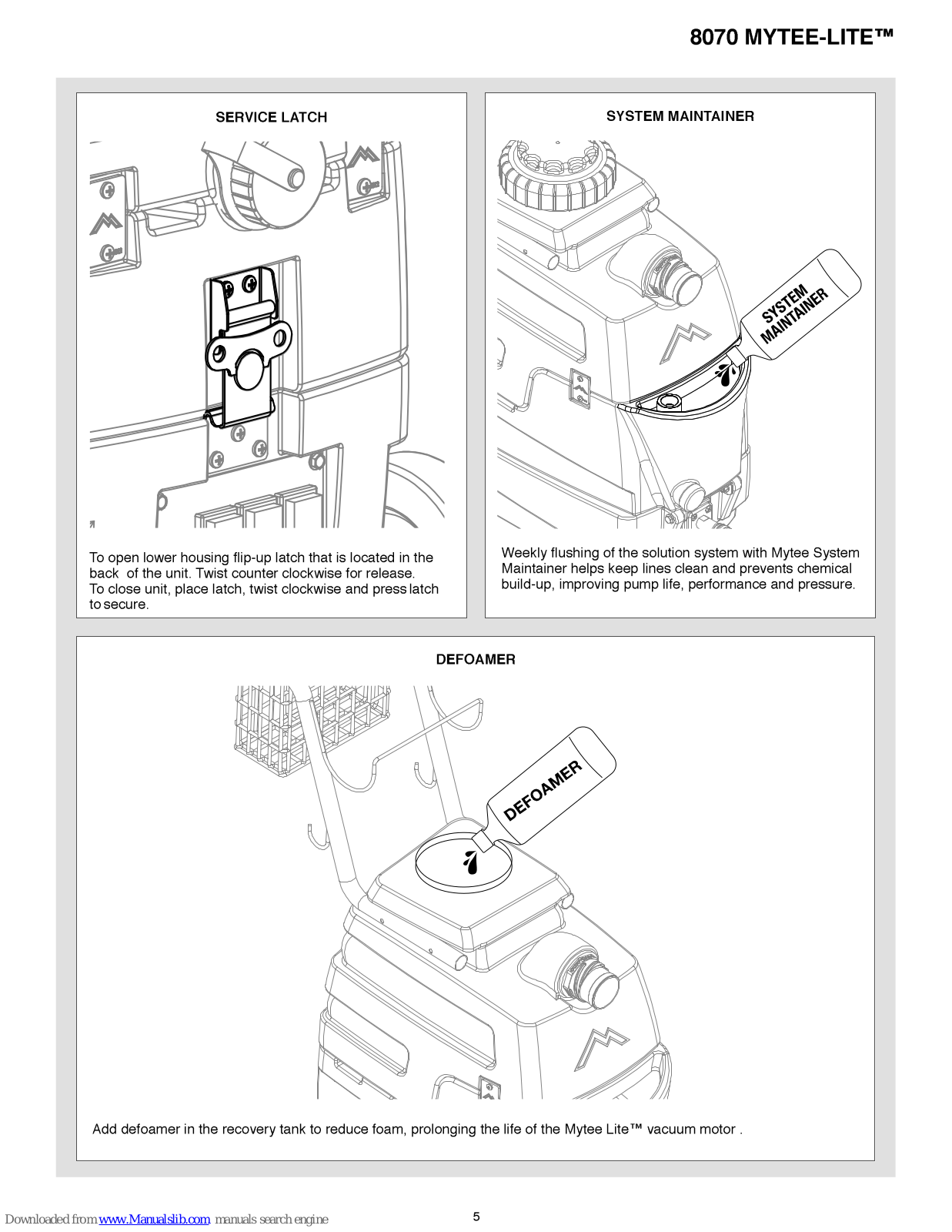 8070 MYTEE-LITE™

SERVICE LATCH

To open lower housing flip-up latch that is located in the back  of the unit. Twist counter clockwise for release.
To close unit, place latch, twist clockwise and press latch to secure.

SYSTEM MAINTAINER

SYSTEM MAINTAINER

Weekly flushing of the solution system with Mytee System Maintainer helps keep lines clean and prevents chemical build-up, improving pump life, performance and pressure.

DEFOAMER

DEFOAMER

Add defoamer in the recovery tank to reduce foam, prolonging the life of the Mytee Lite™ vacuum motor .

Downloaded from www.Manualslib.com manuals search engine

5