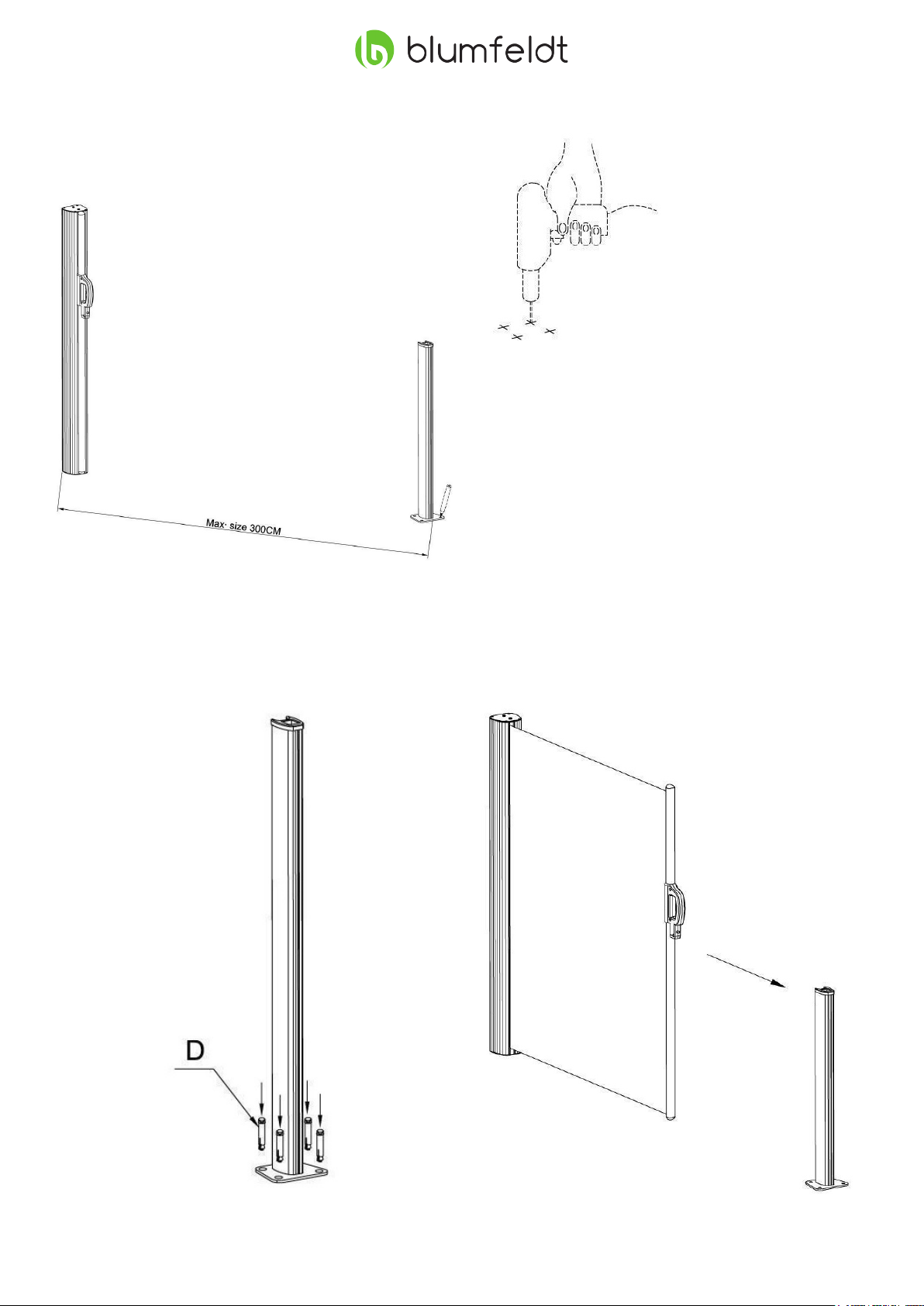 blumfeldt

Max· size 300CM

D