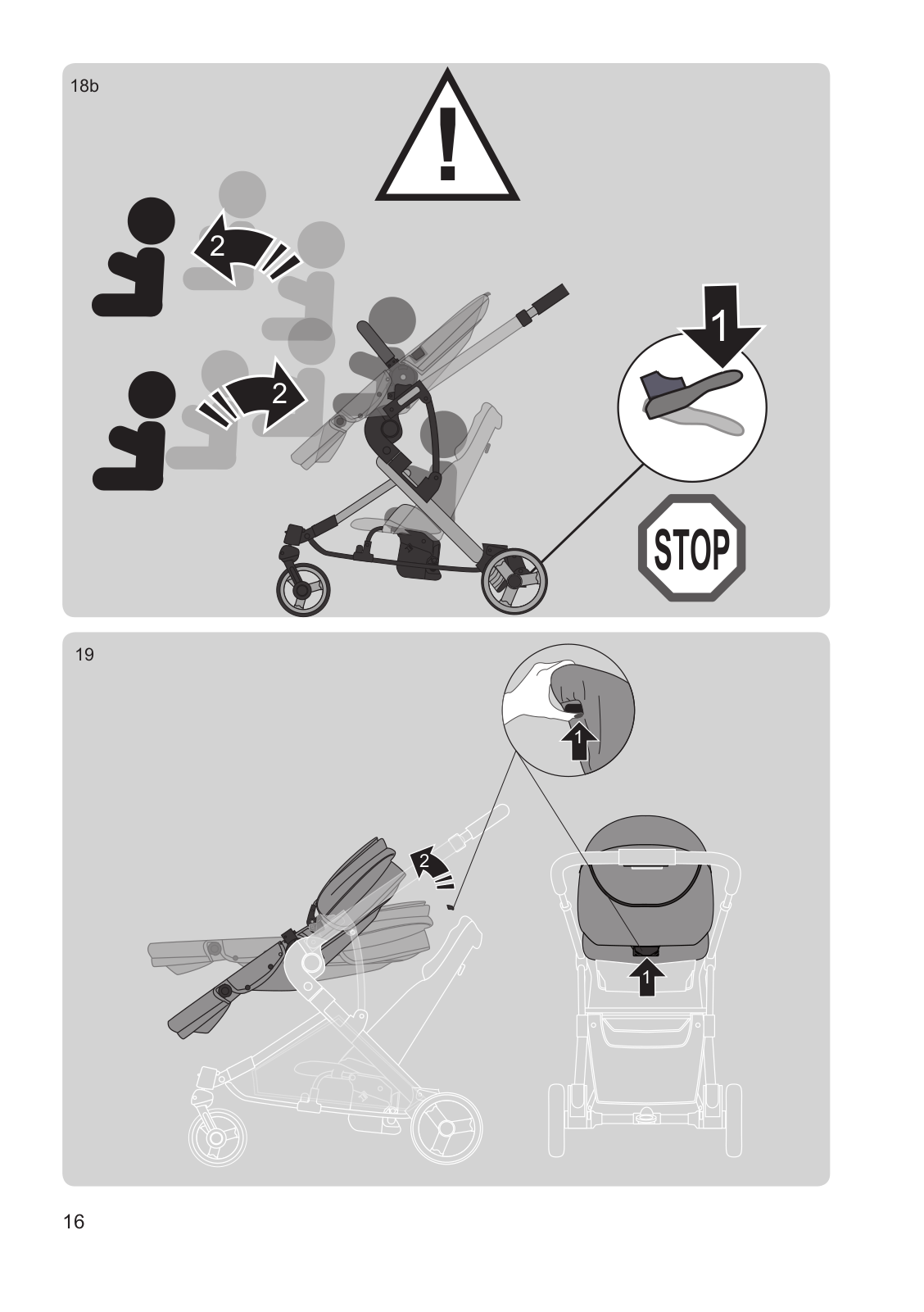 18b

!

2

2

1

STOP

19

1

2

1

16