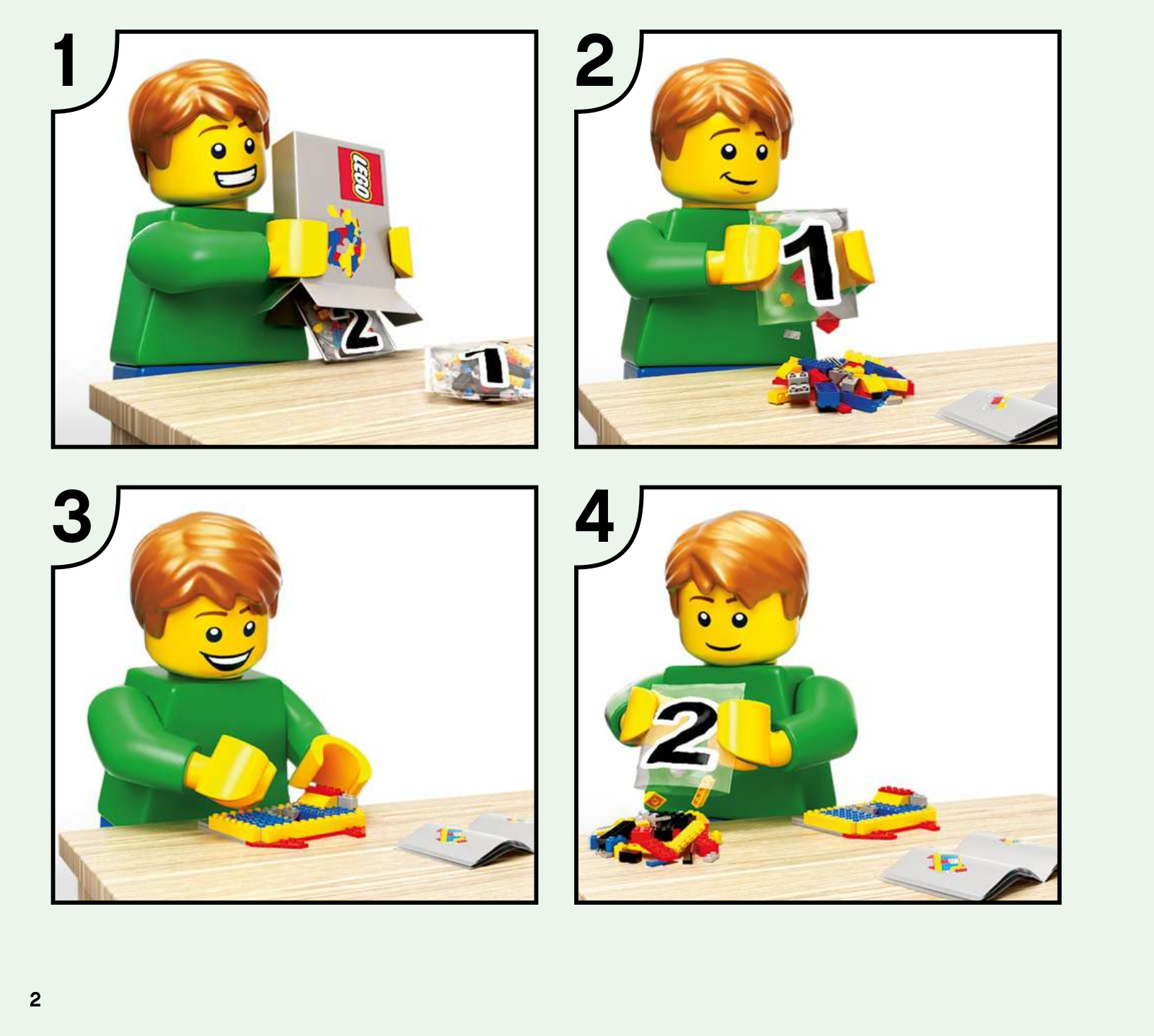 1

LEGO

2

1

2

1

3

4

2

2