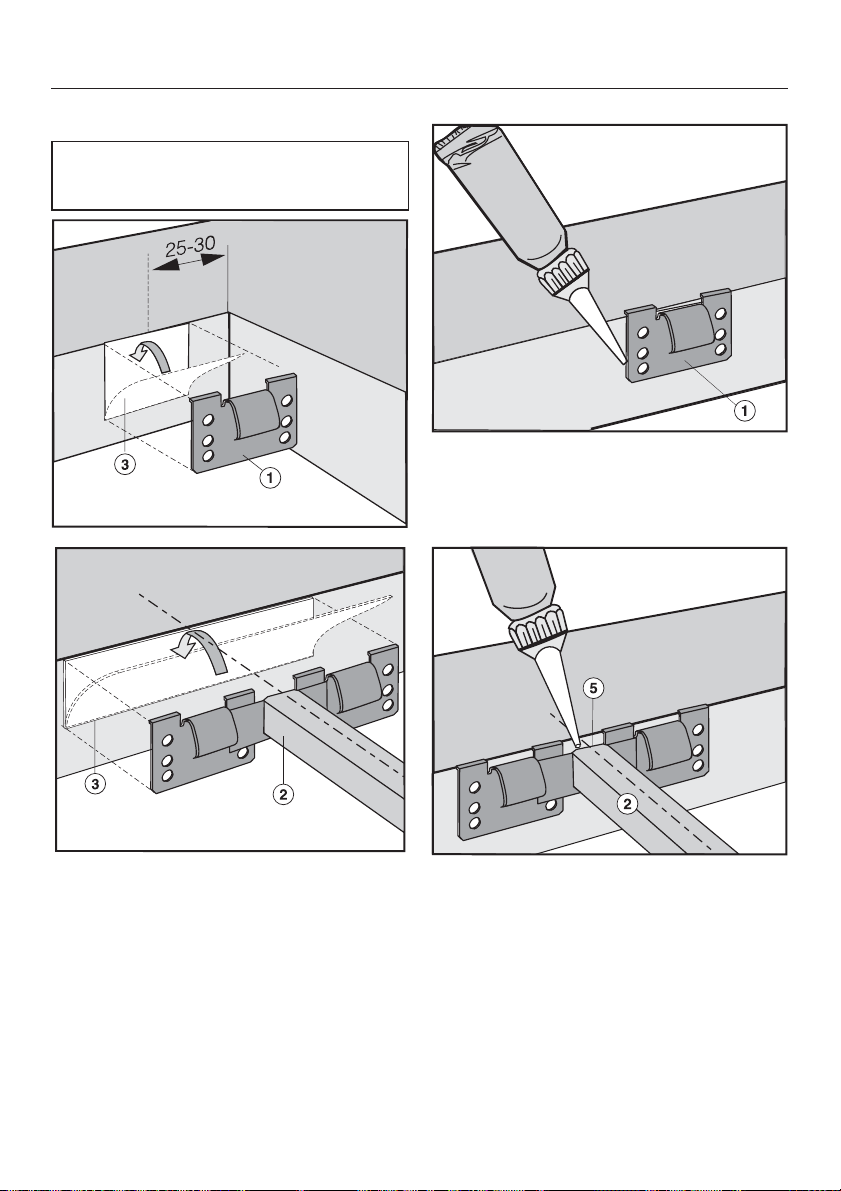 25-30

3

1

1

3

2

5

2