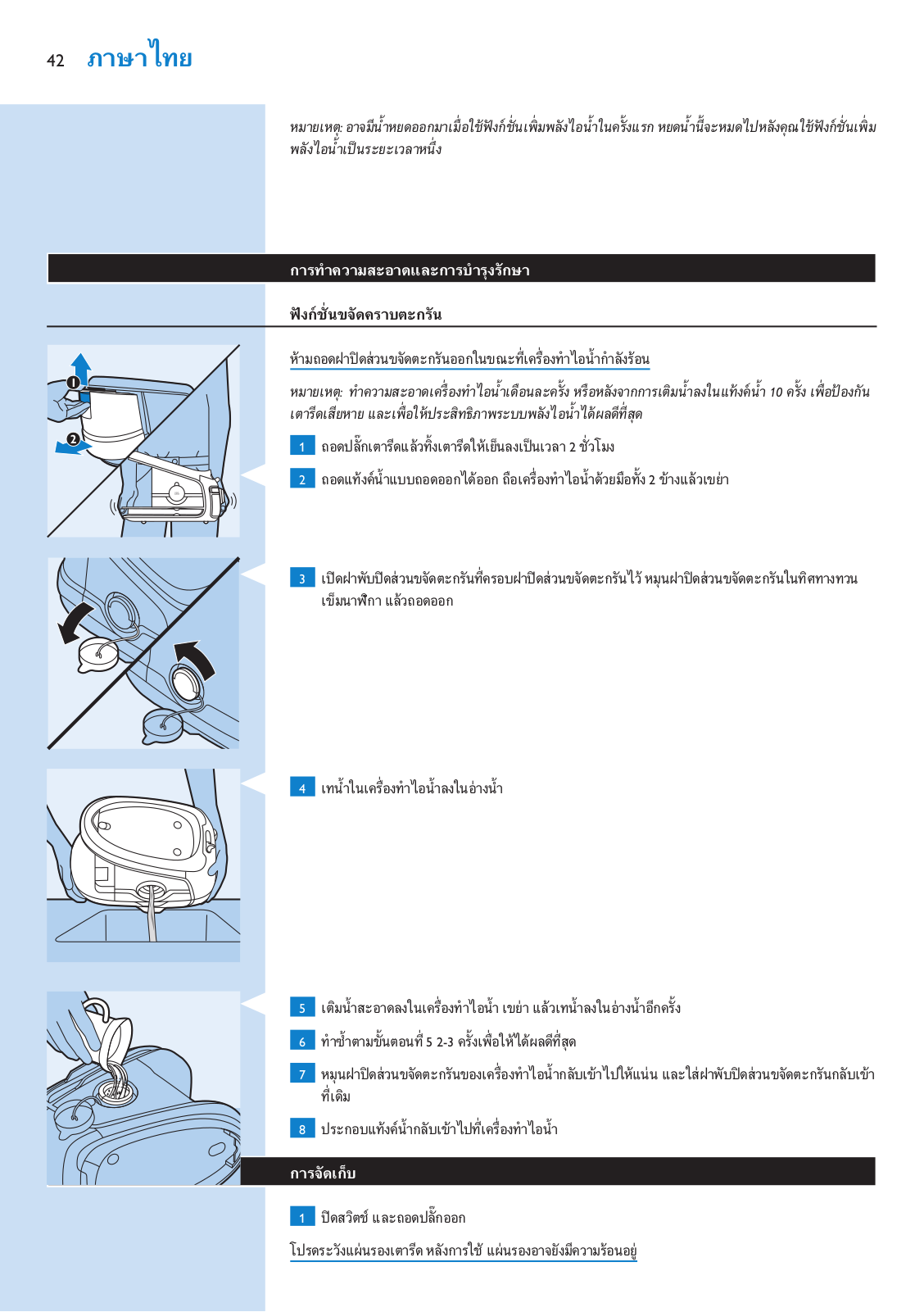 42 ภาษาไทย

หมายเหตุ: อาจมีน้ำหยดออกมาเมื่อใช้ฟังก์ชั่นเพิ่มพลังไอน้ำในครั้งแรก หยดน้ำนี้จะหมดไปหลังคุณใช้ฟังก์ชั่นเพิ่มพลังไอน้ำเป็นระยะเวลาหนึ่ง

การทำความสะอาดและการบำรุงรักษา

ฟังก์ชั่นขจัดคราบตะกรัน

ห้ามถอดฝาปิดส่วนขจัดตะกรันออกในขณะที่เครื่องทำไอน้ำกำลังร้อน

หมายเหตุ: ทำความสะอาดเครื่องทำไอน้ำเดือนละครั้ง หรือหลังจากการเติมน้ำลงในแท้งค์น้ำ 10 ครั้ง เพื่อป้องกันเตารีดเสียหาย และเพื่อให้ประสิทธิภาพระบบพลังไอน้ำได้ผลดีที่สุด

1 ถอดปลั๊กเตารีดแล้วทิ้งเตารีดให้เย็นลงเป็นเวลา 2 ชั่วโมง

2 ถอดแท้งค์น้ำแบบถอดออกได้ออก ถือเครื่องทำไอน้ำด้วยมือทั้ง 2 ข้างแล้วเขย่า

3 เปิดฝาพับปิดส่วนขจัดตะกรันที่ครอบฝาปิดส่วนขจัดตะกรันไว้ หมุนฝาปิดส่วนขจัดตะกรันในทิศทางทวนเข็มนาฬิกา แล้วถอดออก

4 เทน้ำในเครื่องทำไอน้ำลงในอ่างน้ำ

5 เติมน้ำสะอาดลงในเครื่องทำไอน้ำ เขย่า แล้วเทน้ำลงในอ่างน้ำอีกครั้ง

6 ทำซ้ำตามขั้นตอนที่ 5 2-3 ครั้งเพื่อให้ได้ผลดีที่สุด

7 หมุนฝาปิดส่วนขจัดตะกรันของเครื่องทำไอน้ำกลับเข้าไปให้แน่น และใส่ฝาพับปิดส่วนขจัดตะกรันกลับเข้าที่เดิม

8 ประกอบแท้งค์น้ำกลับเข้าไปที่เครื่องทำไอน้ำ

การจัดเก็บ

1 ปิดสวิตช์ และถอดปลั๊กออก

โปรดระวังแผ่นรองเตารีด หลังการใช้ แผ่นรองอาจยังมีความร้อนอยู่