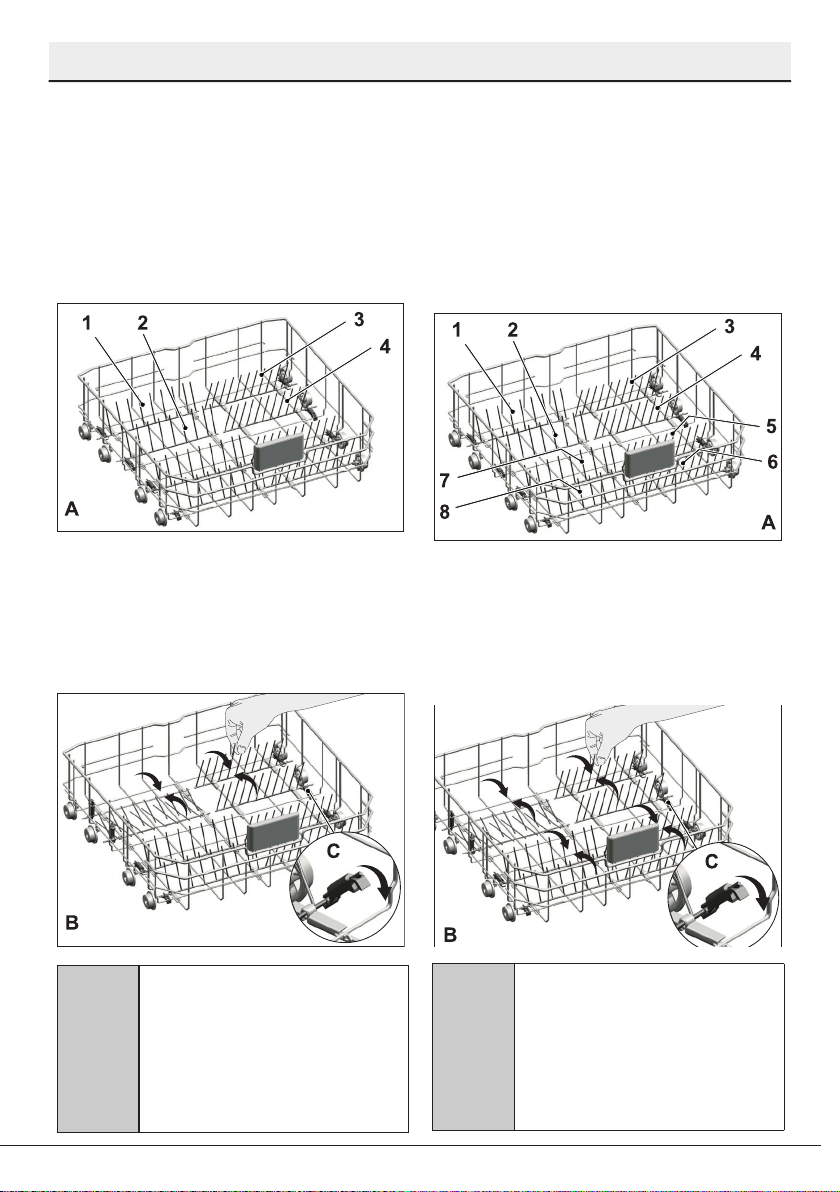 1 2 3 4 A

1 2 3 4 5 6 7 8 A

C B

C B