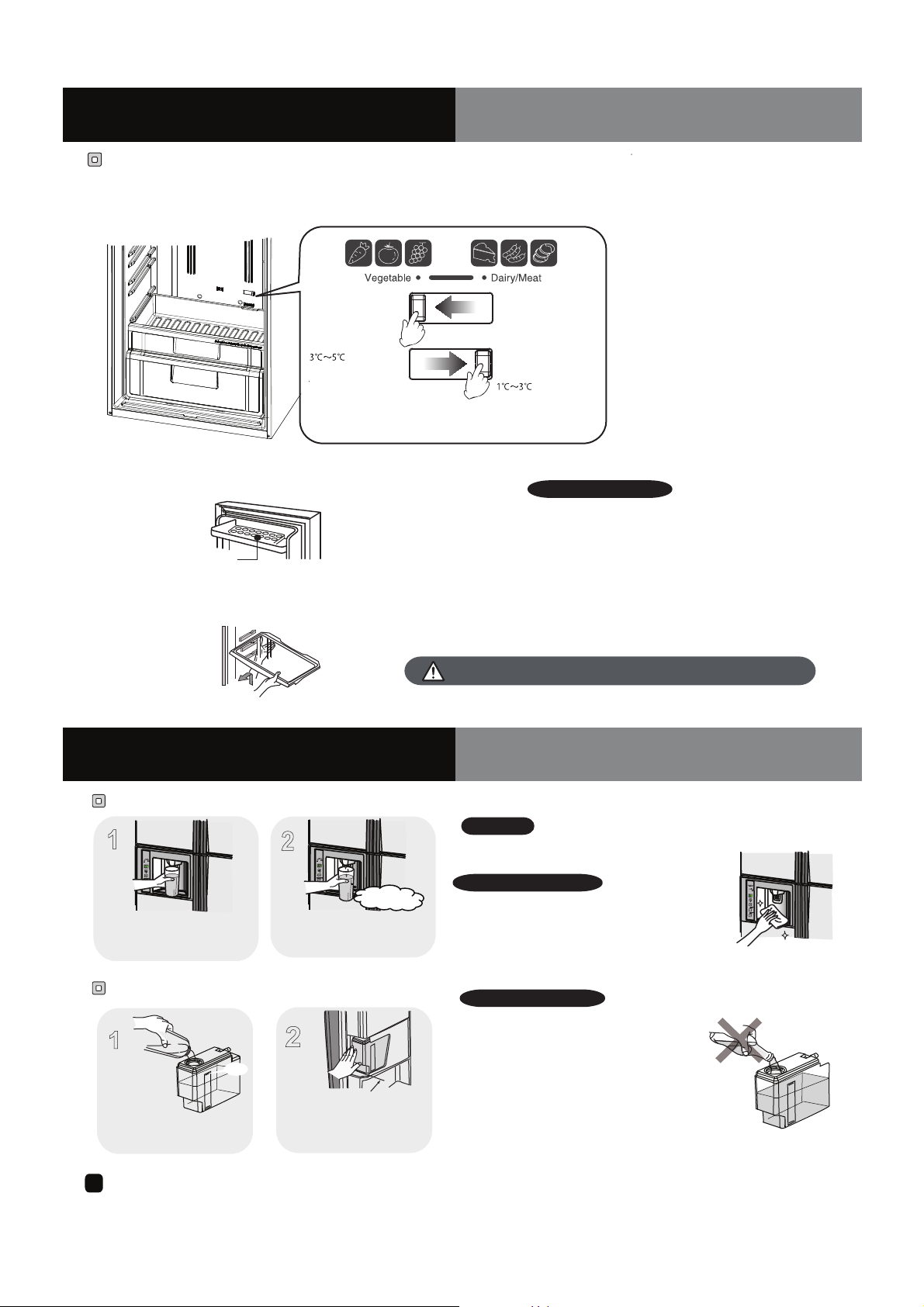 Vegetable Dairy/Meat

3℃～5℃

1℃～3℃

1

2

1

2