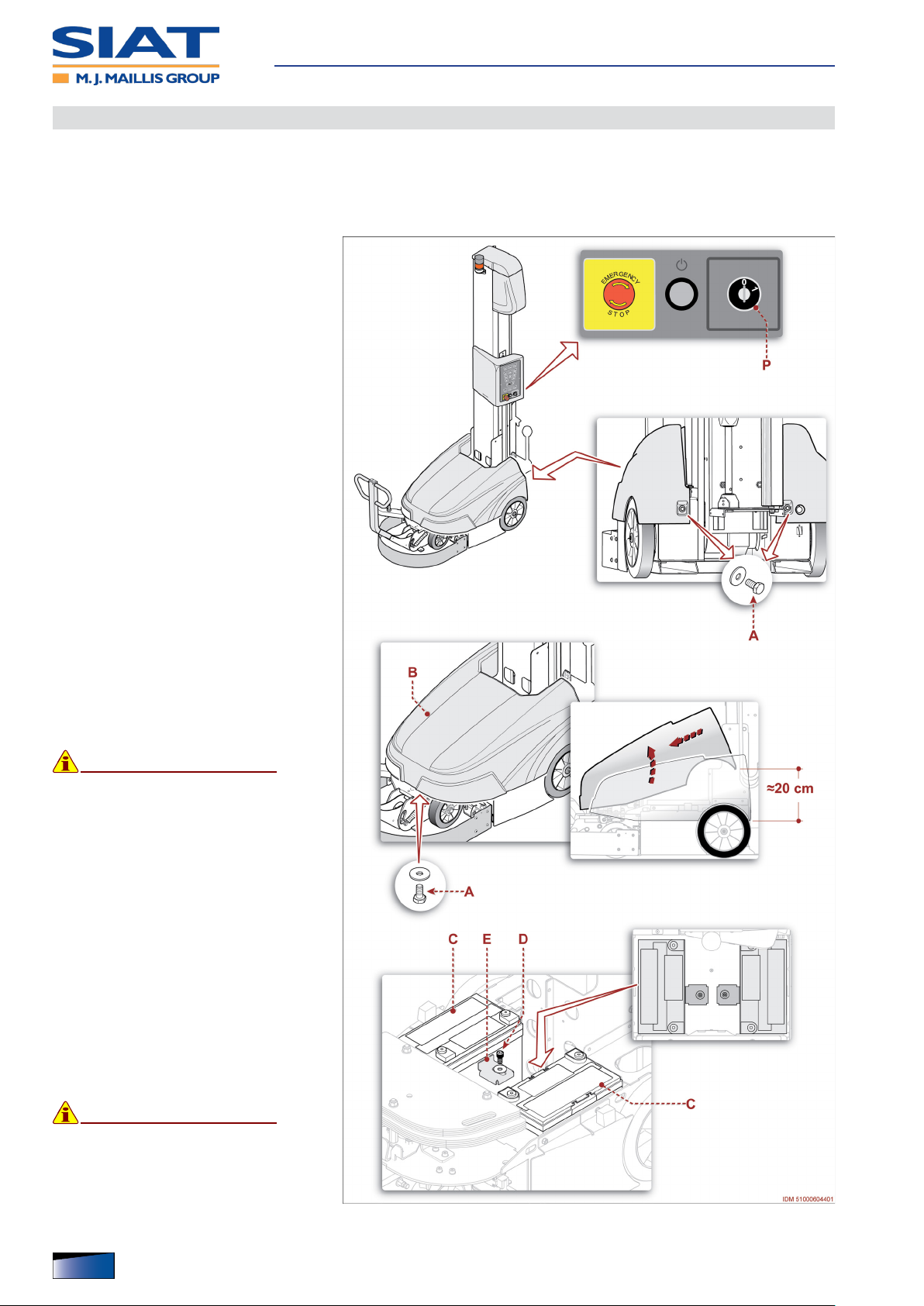 SIAT
M. J. MAILLIS GROUP

EMERGENCY STOP

0 1

P

A

B

≈20 cm

A

C E D

C

IDM 51000604401