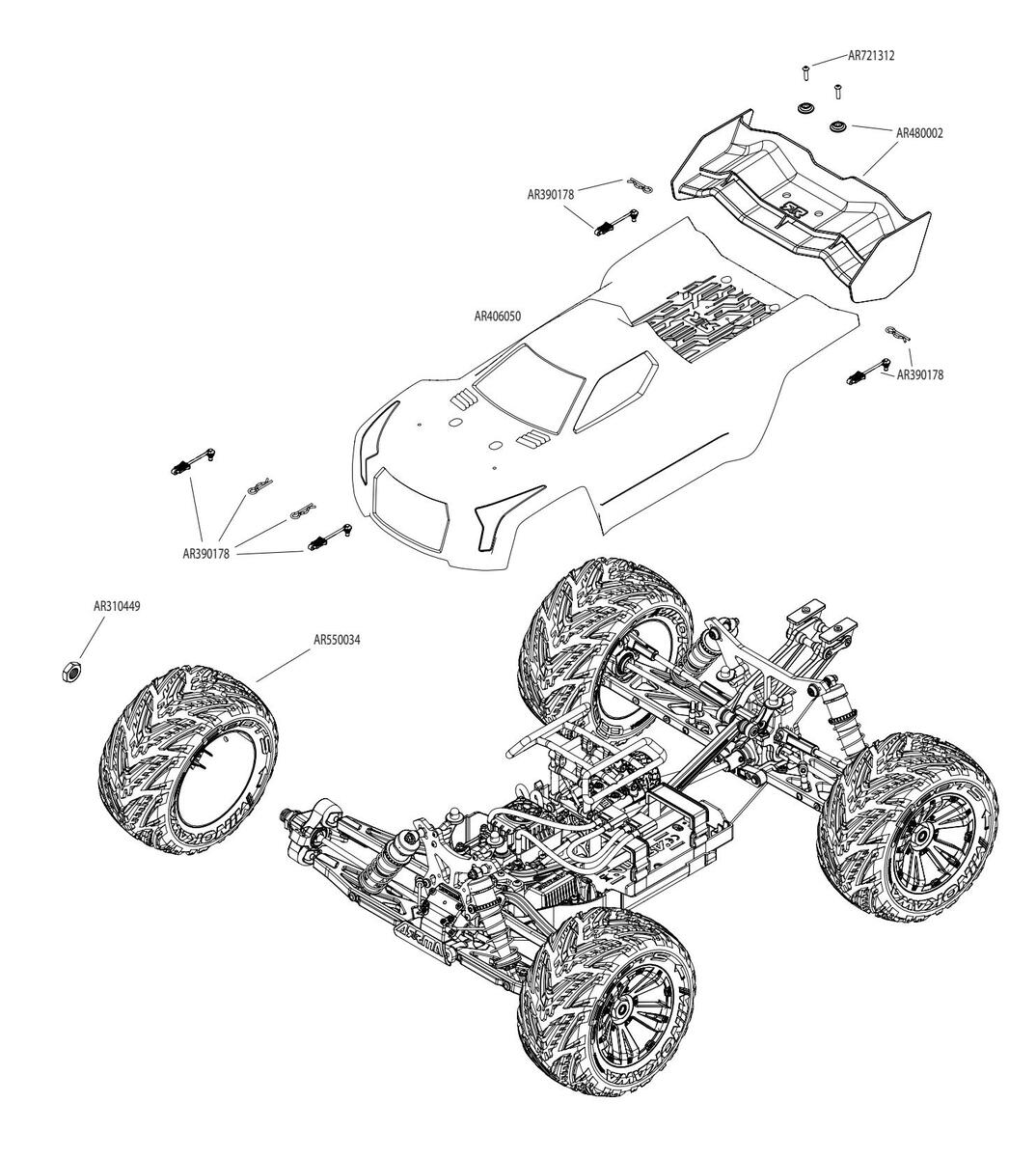 AR721312

AR480002

AR390178

AR406050

AR390178

AR390178

AR310449

AR550034