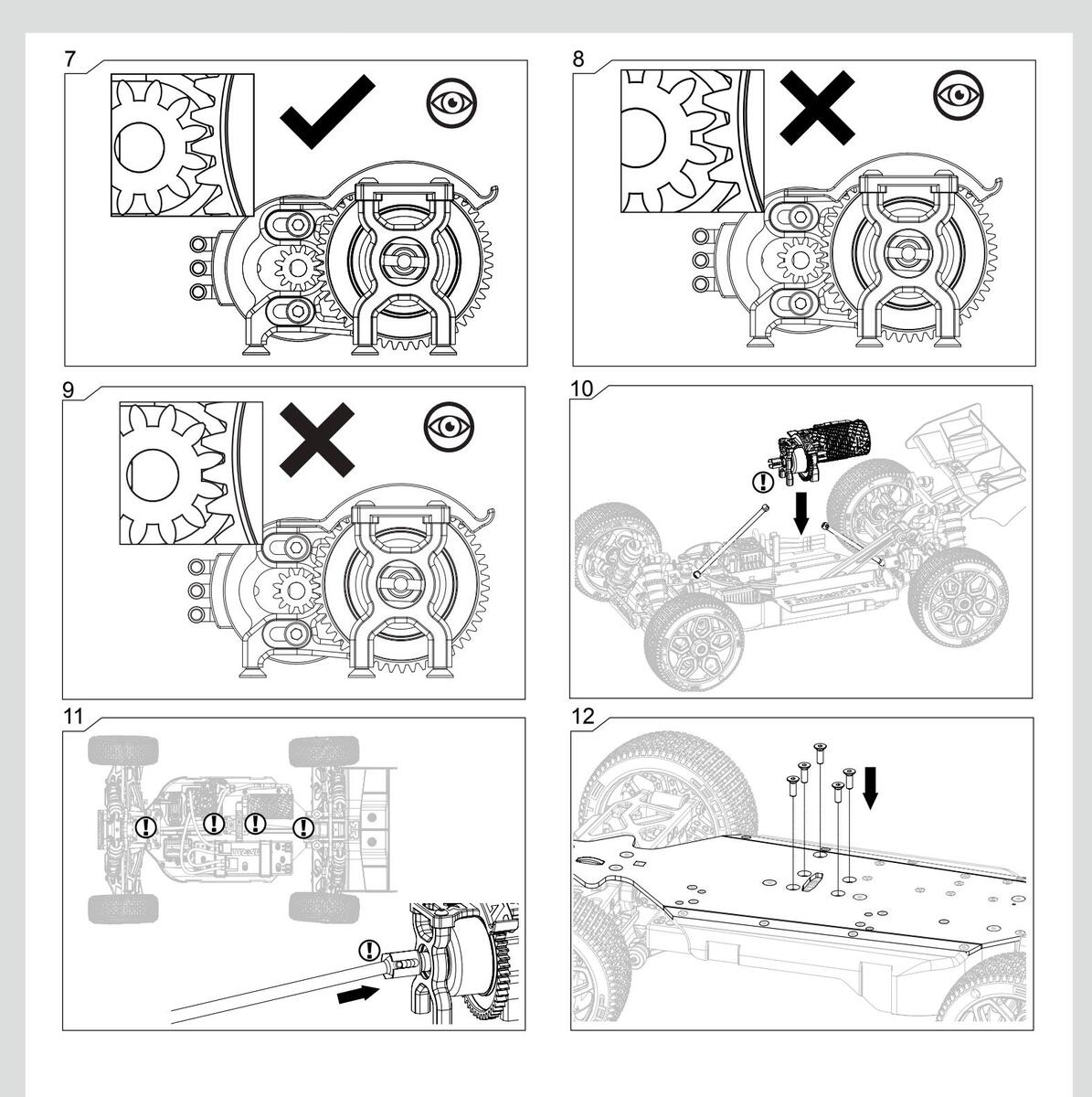 7

8

9

10

11

12