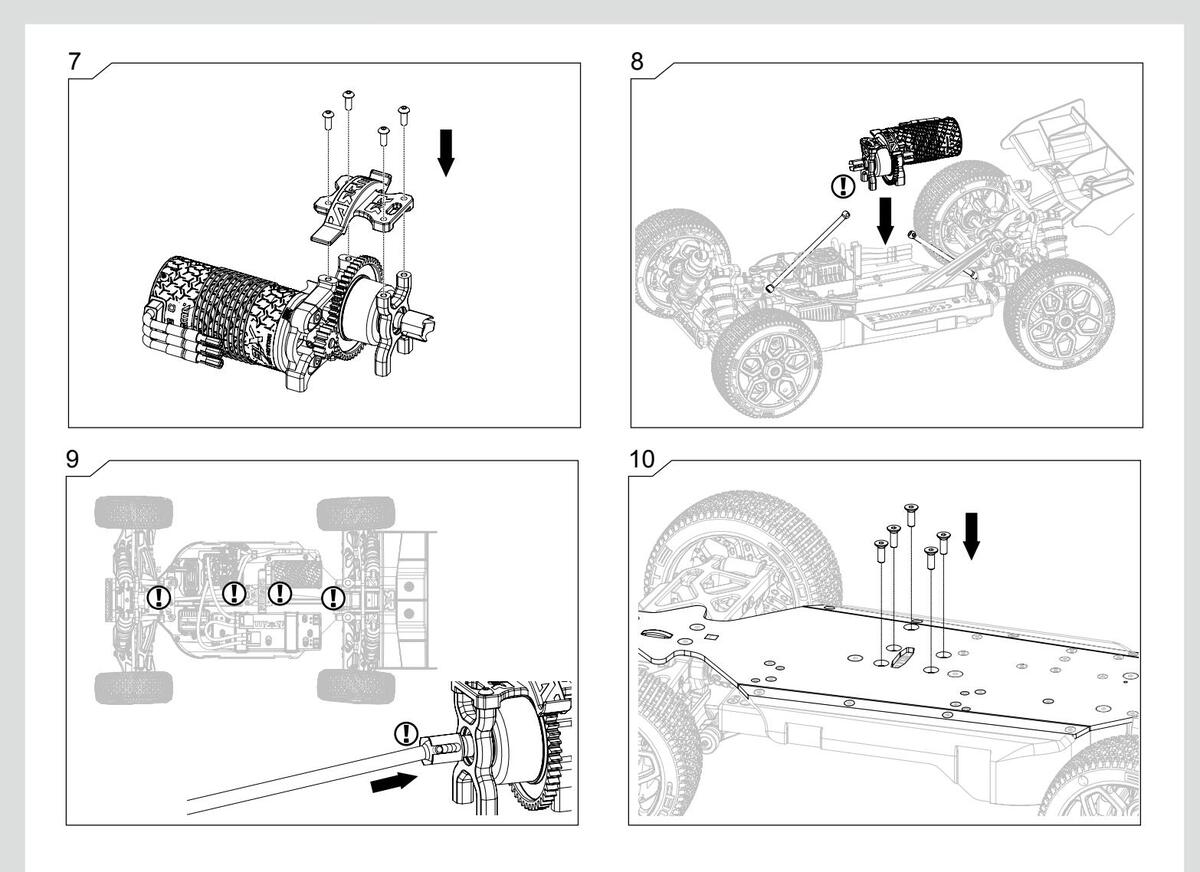 7

8

9

10