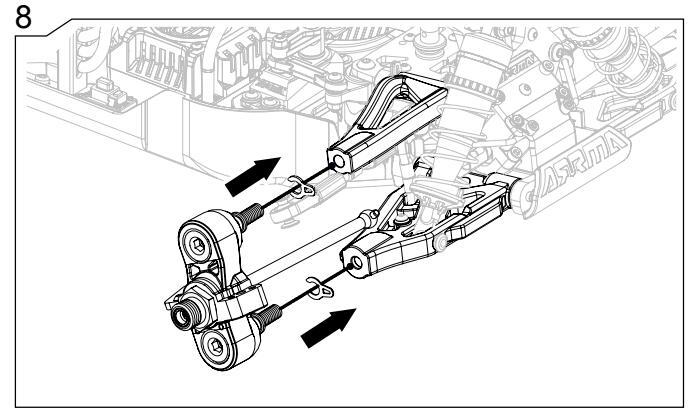 8

ARRMA