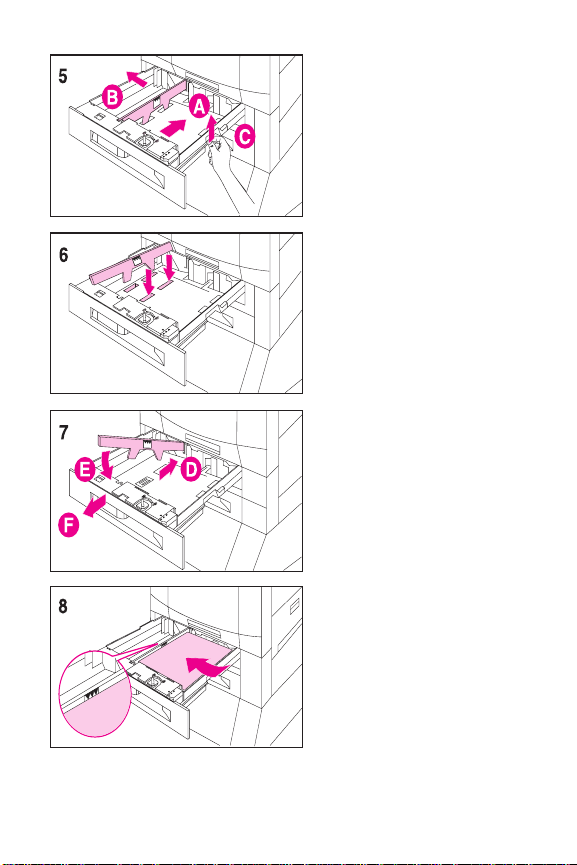 5
B
A
C
6
7
E
D
F
8