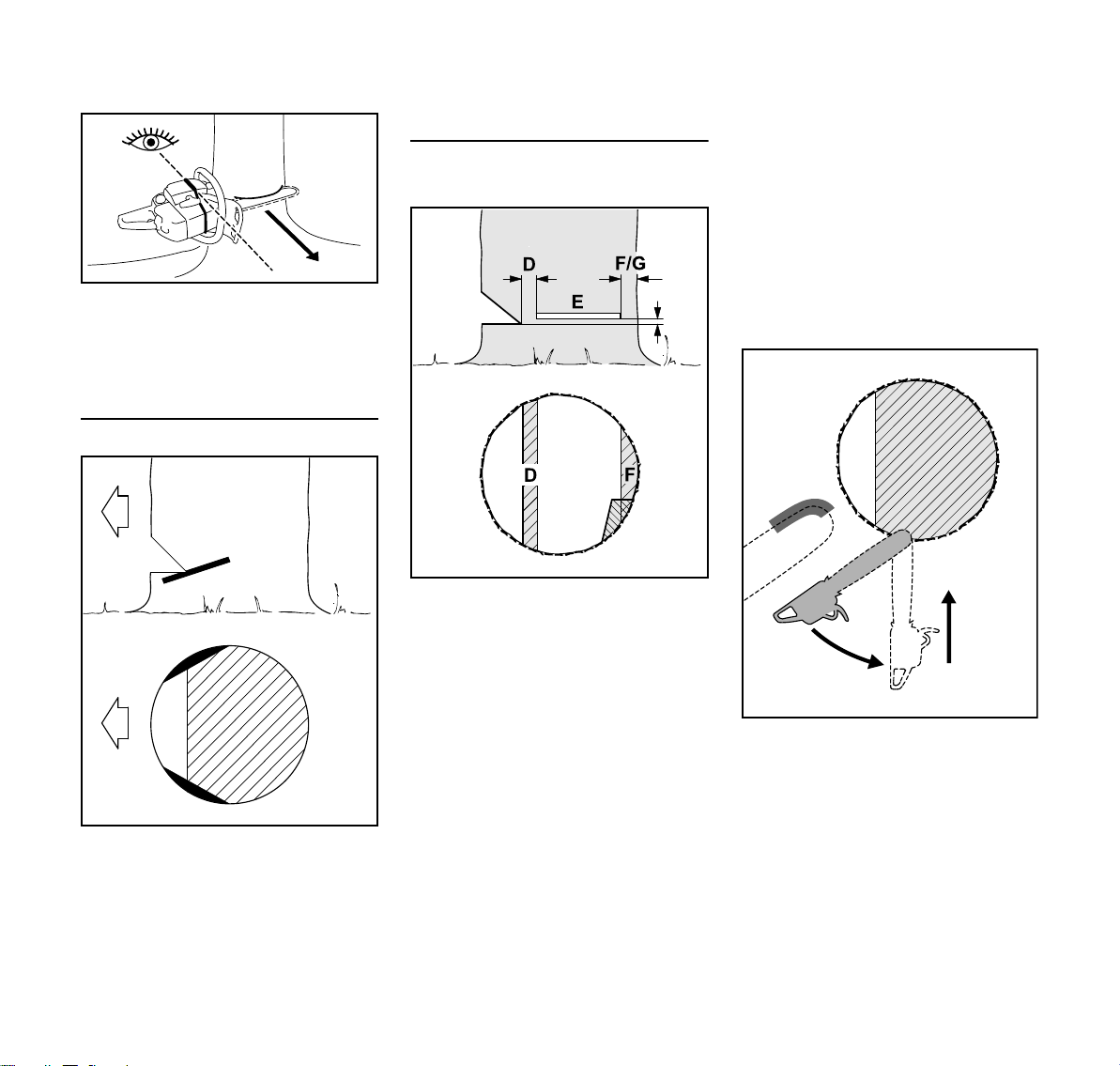 D
F/G
E
D
F