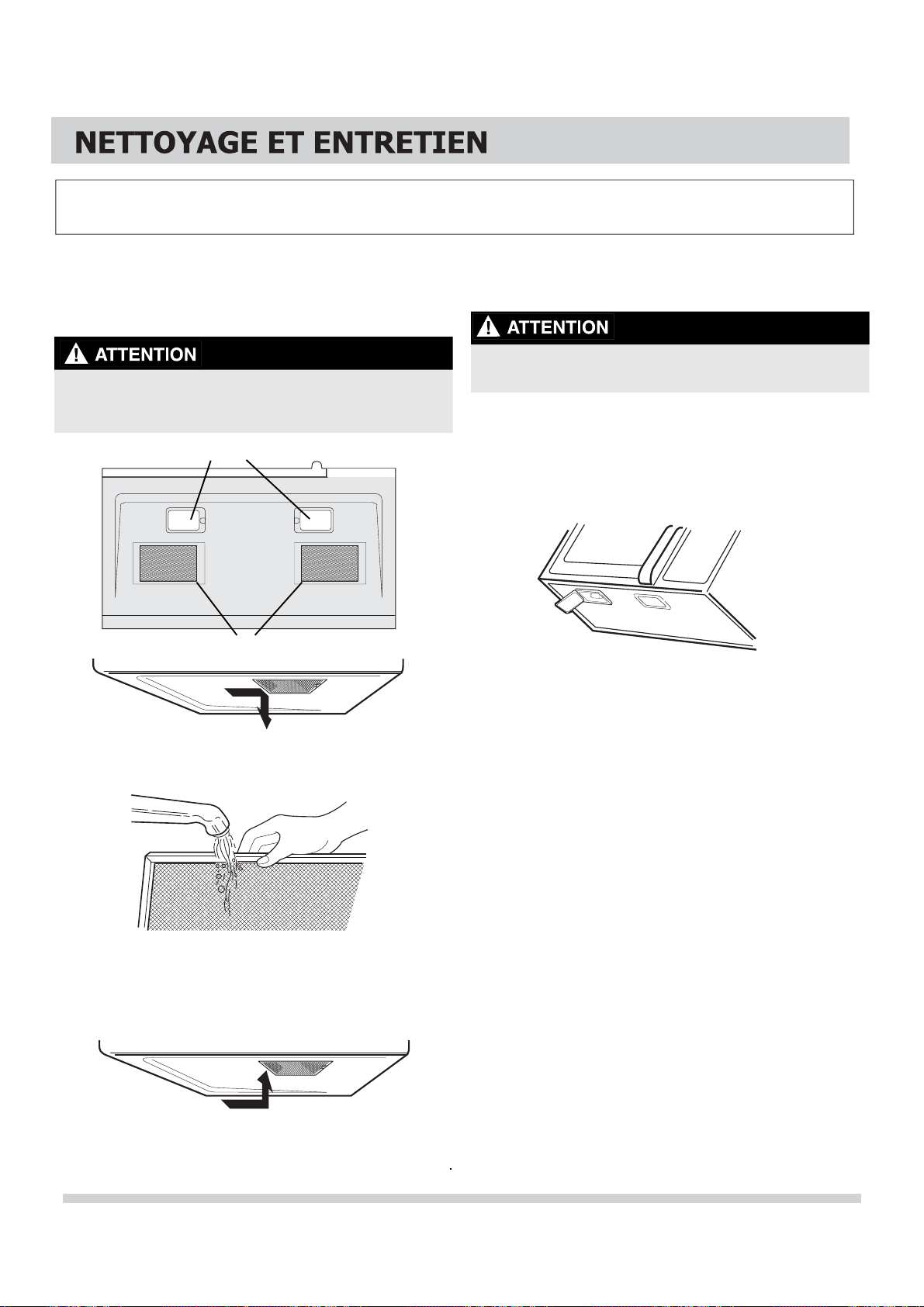 NETTOYAGE ET ENTRETIEN

ATTENTION

ATTENTION