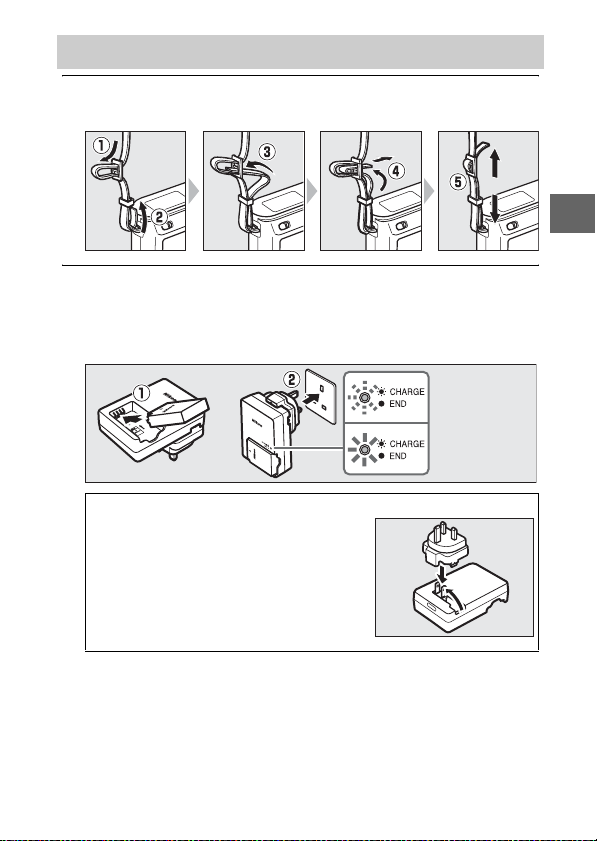 ①
②
③
④
⑤

①
②
CHARGE
END
CHARGE
END