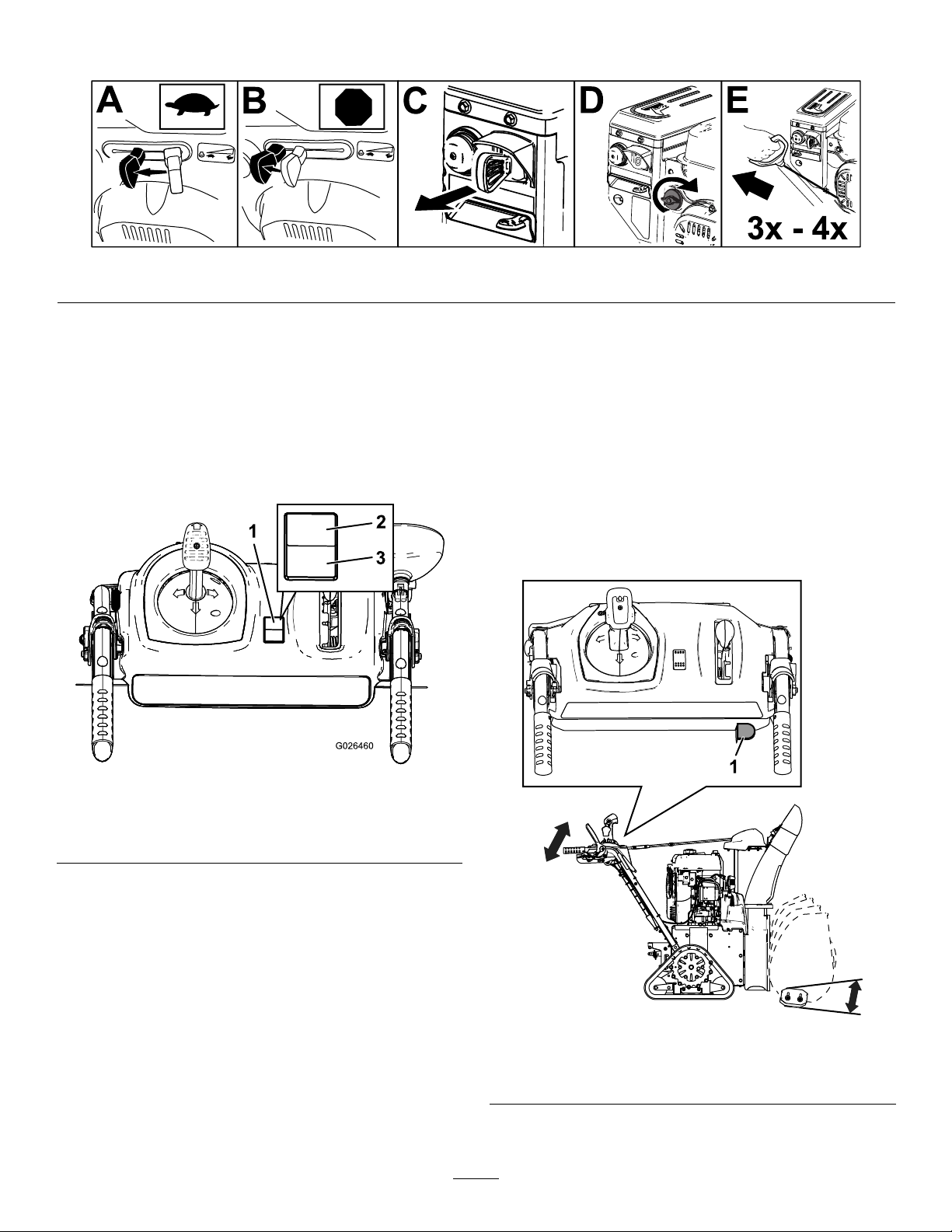 A

B

C

D

E

3x - 4x

1

2

3

G026460

1