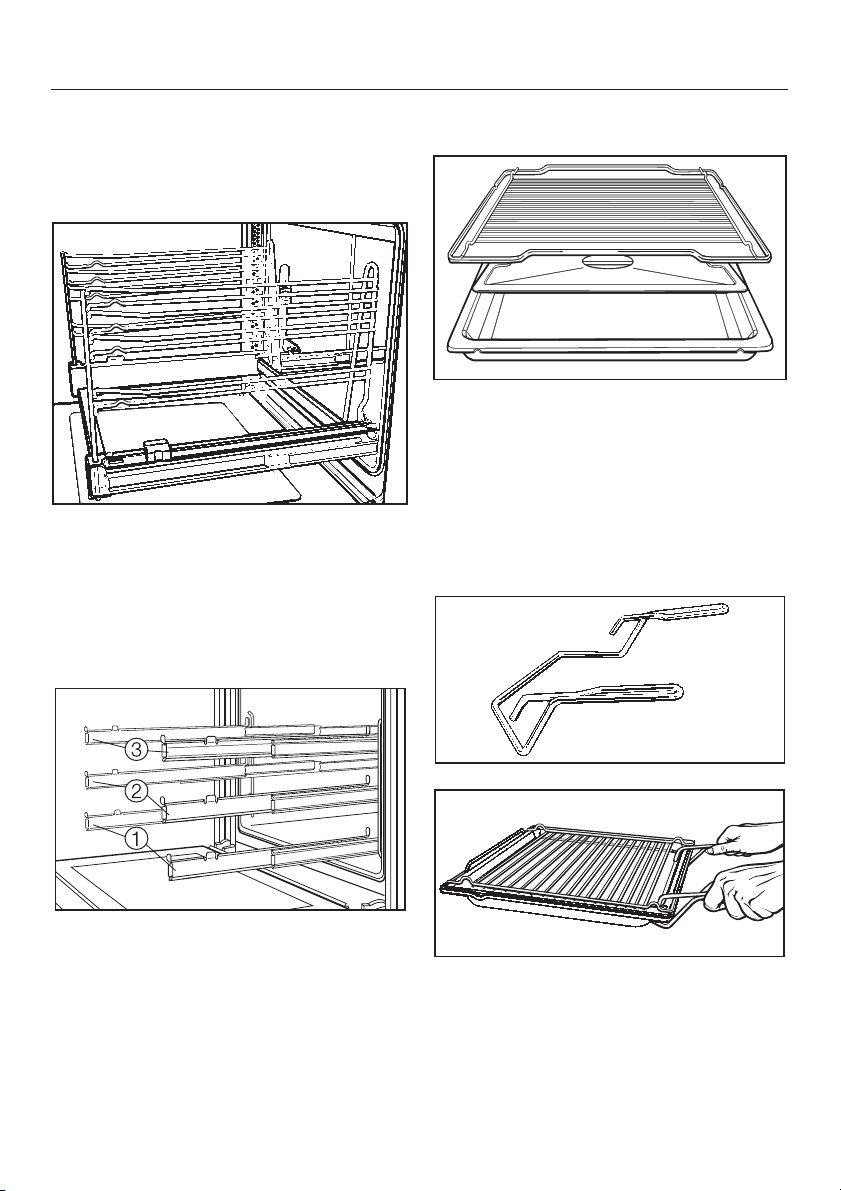 3

2

1