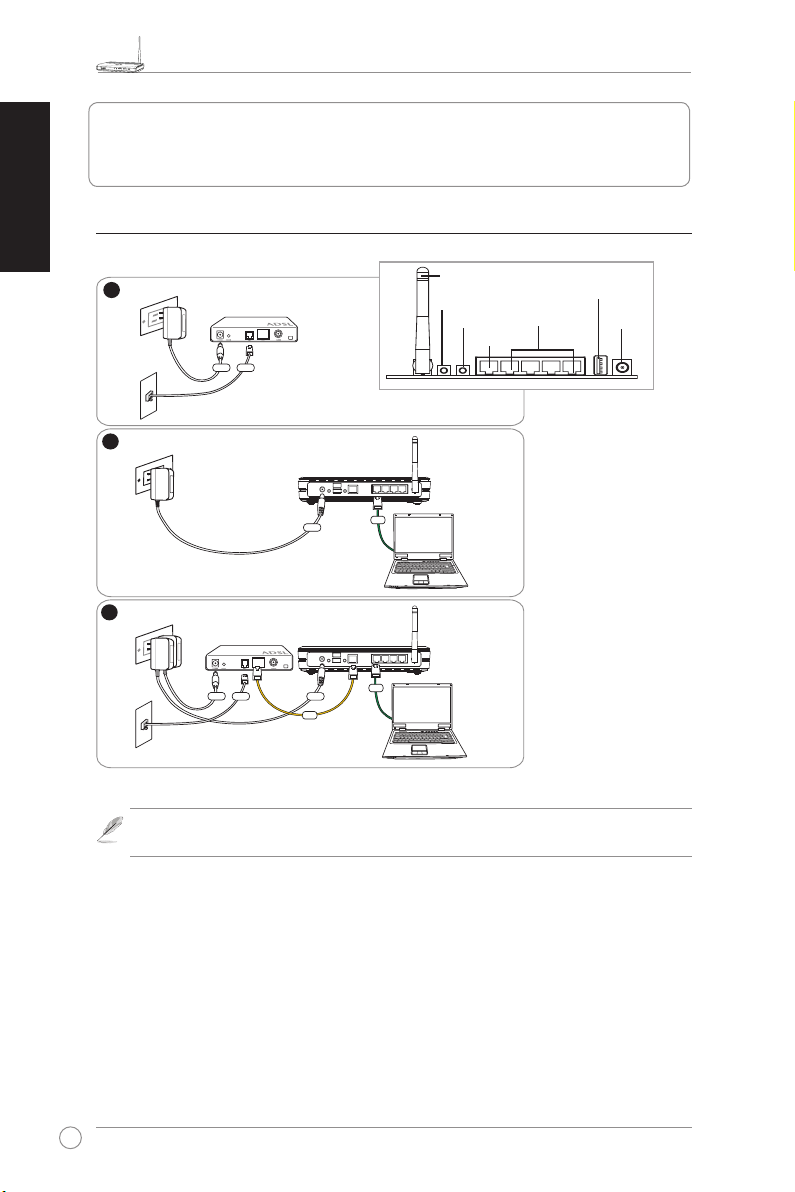 ADSL

ADSL