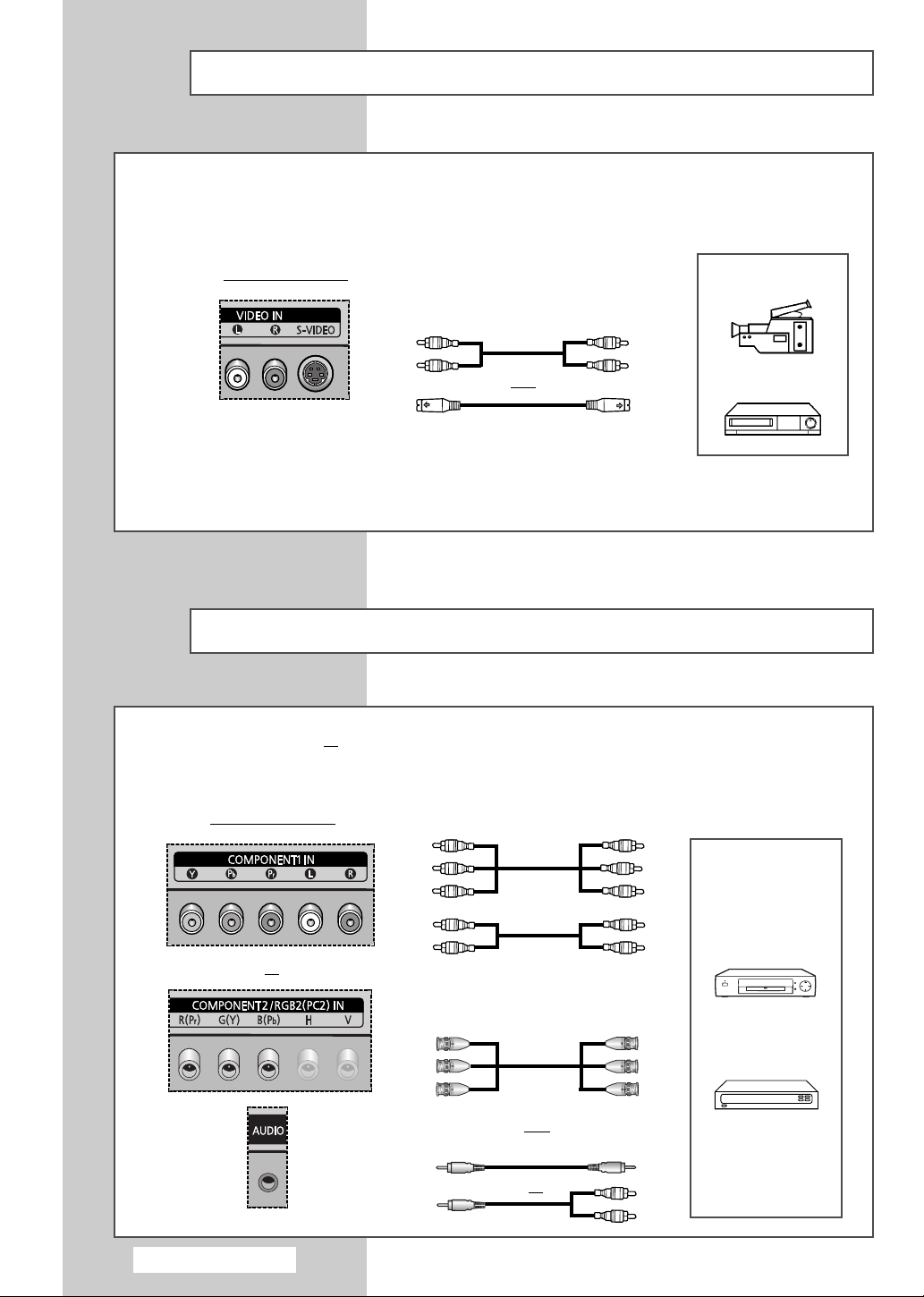 VIDEO IN
L R S-VIDEO

COMPONENT1 IN
Y Pb Pr L R

COMPONENT2/RGB2(PC2) IN
R(Pr) G(Y) B(Pb) H V

AUDIO