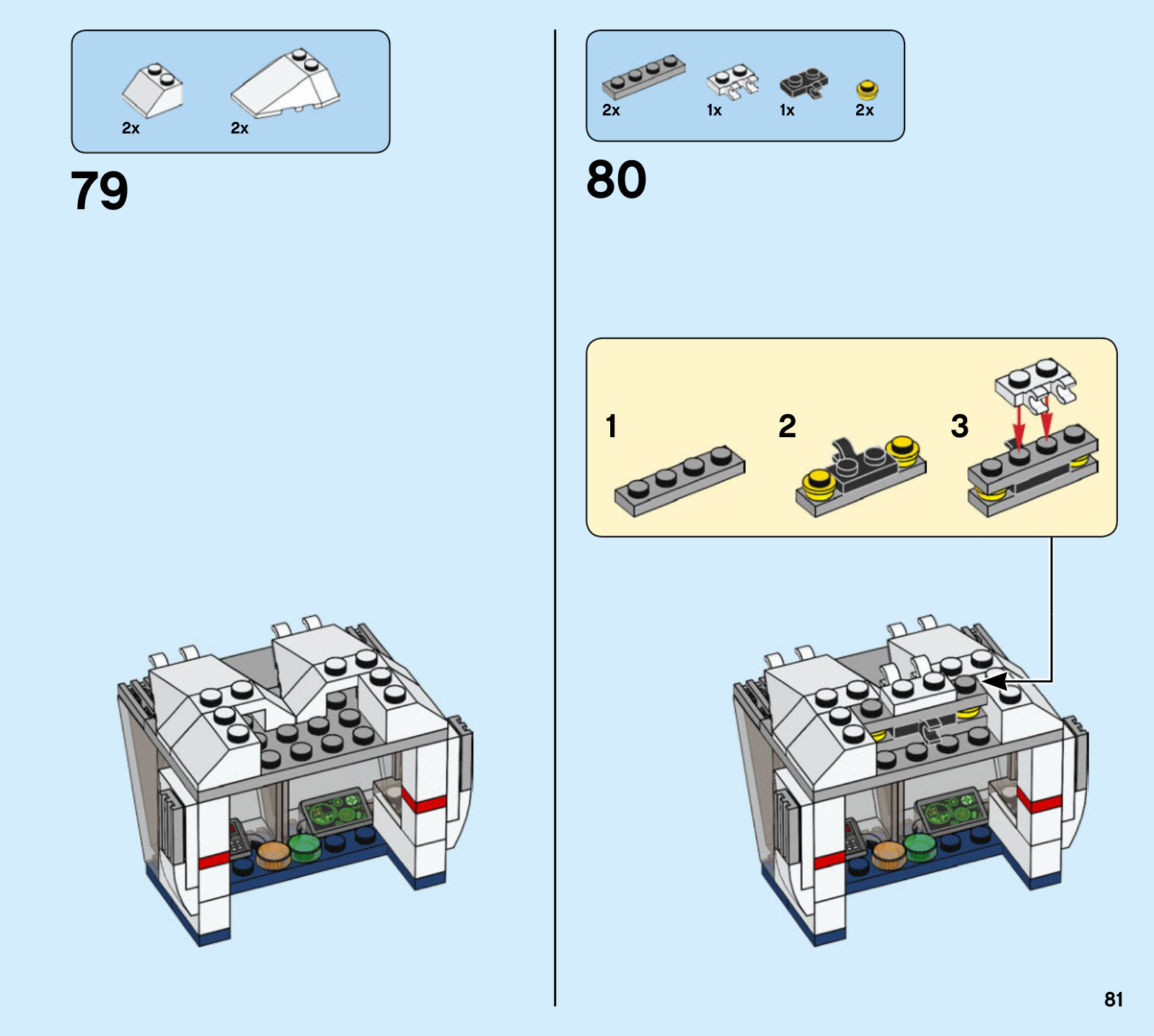 2x 2x

79

2x 1x 1x 2x

80

1

2

3

81