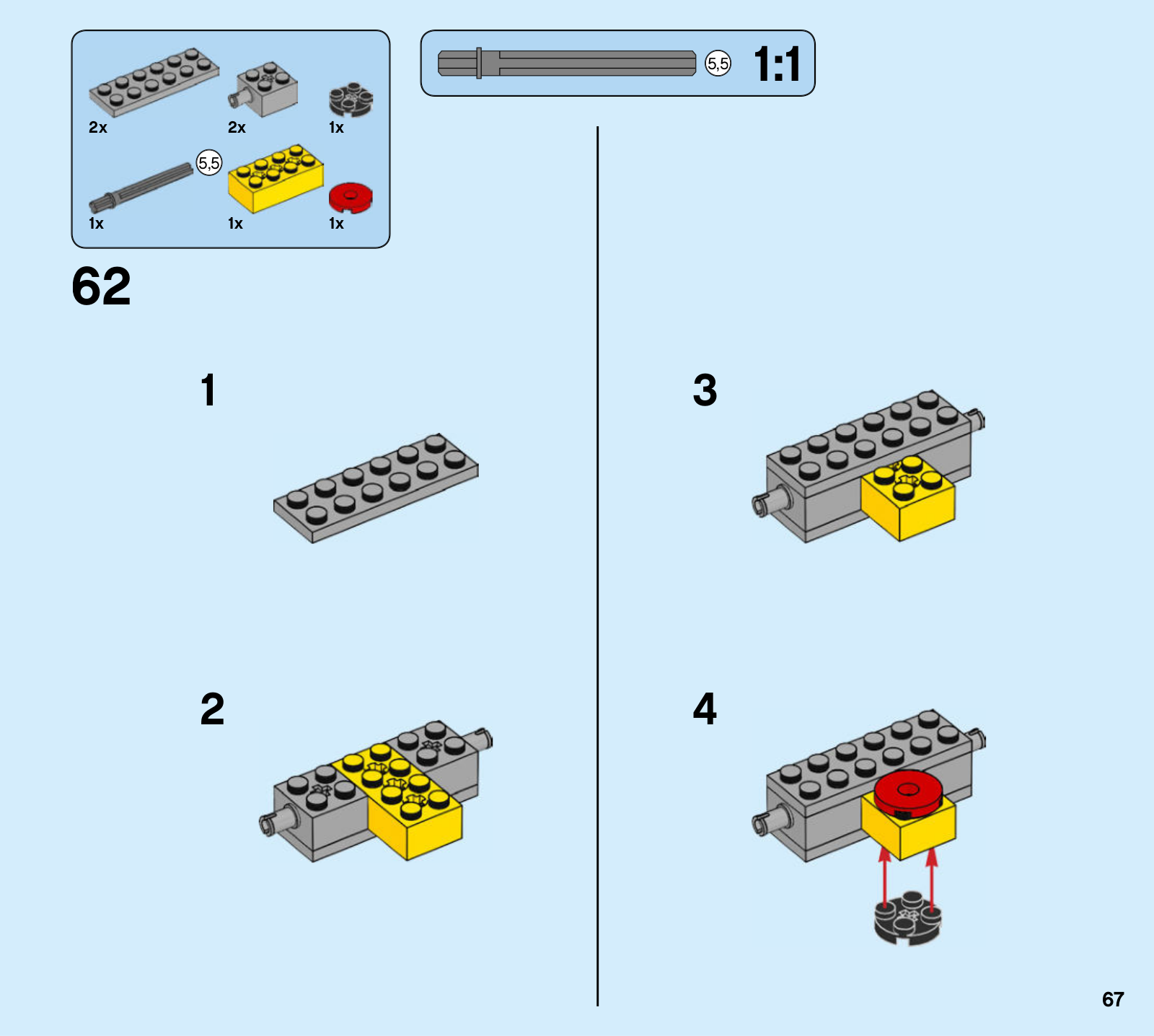 2x
2x
1x
5,5
1x
1x
1x

5,5 1:1

62

1

2

3

4

67