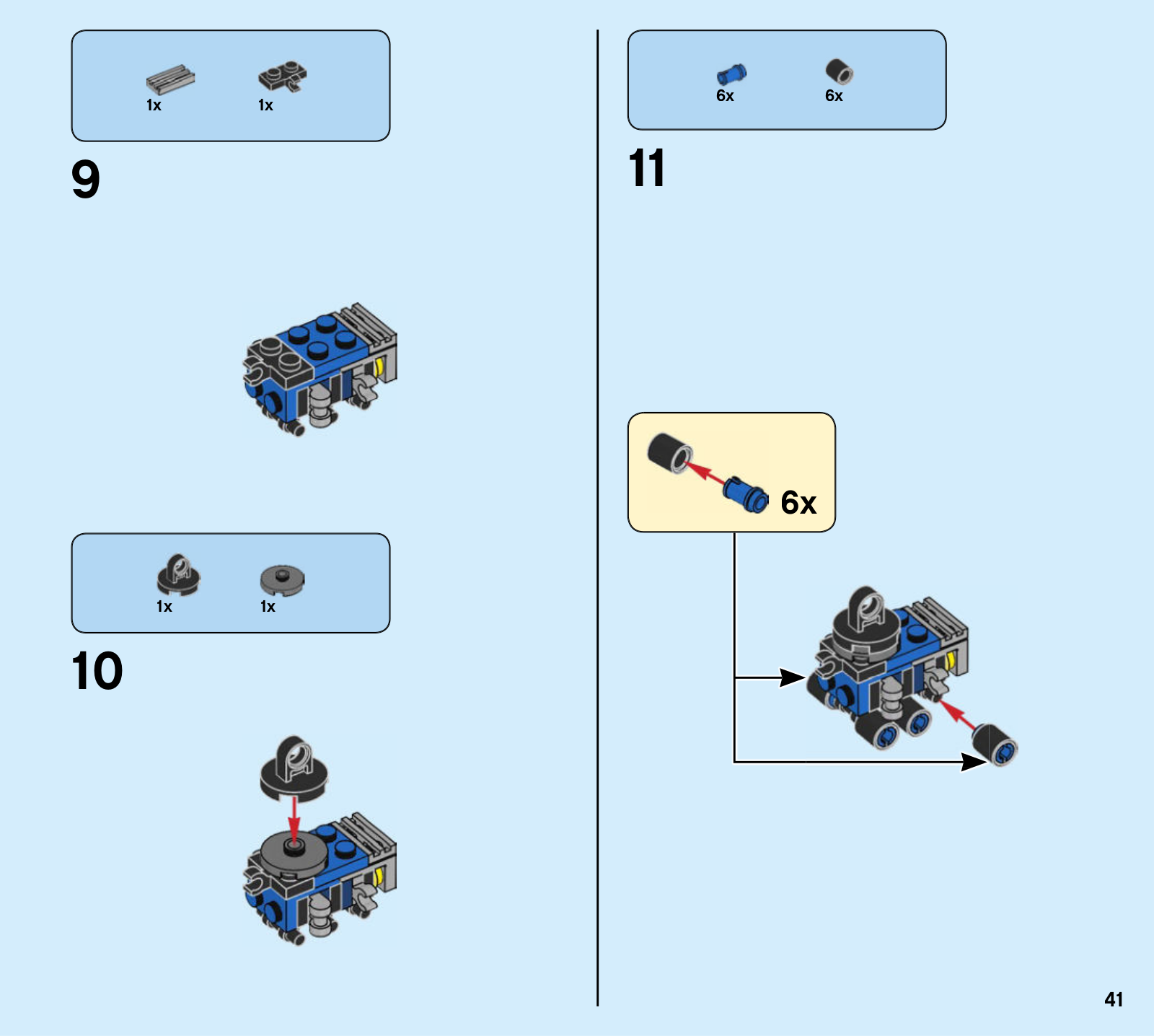 1x 1x

9

1x 1x

10

6x 6x

11

6x

41