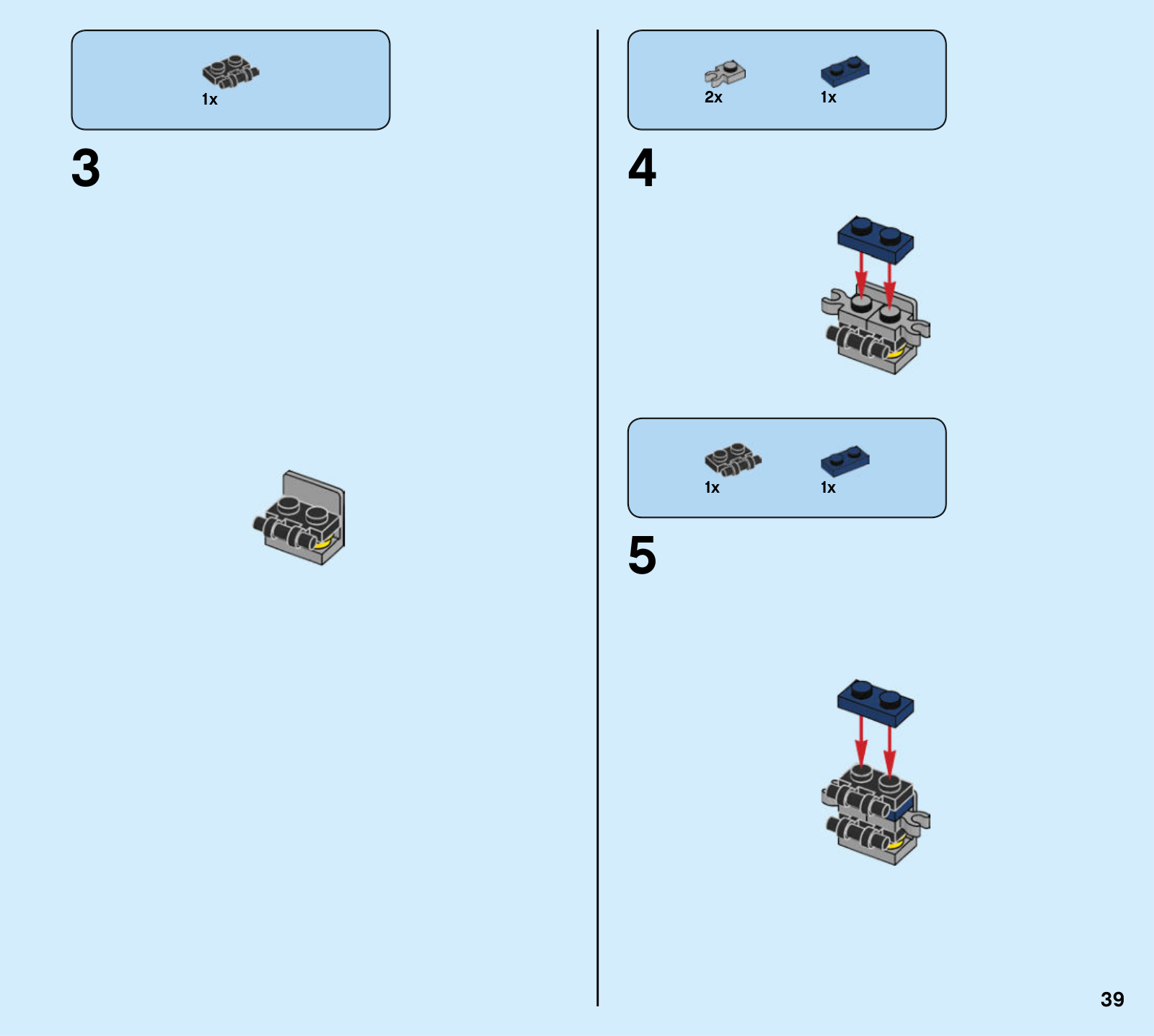 1x

3

2x 1x

4

1x 1x

5

39