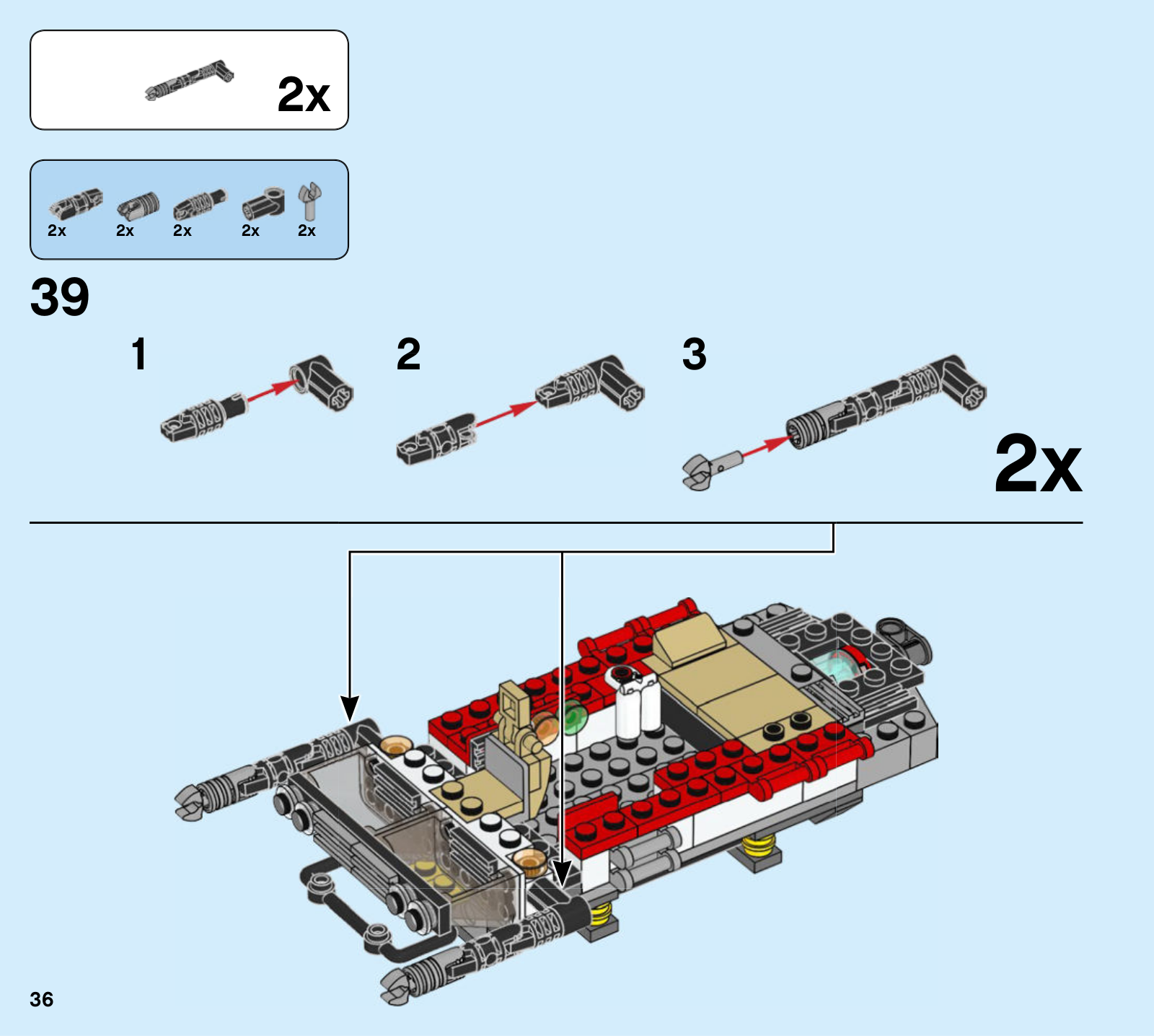 2x

2x 2x 2x 2x 2x

39

1

2

3

2x

36