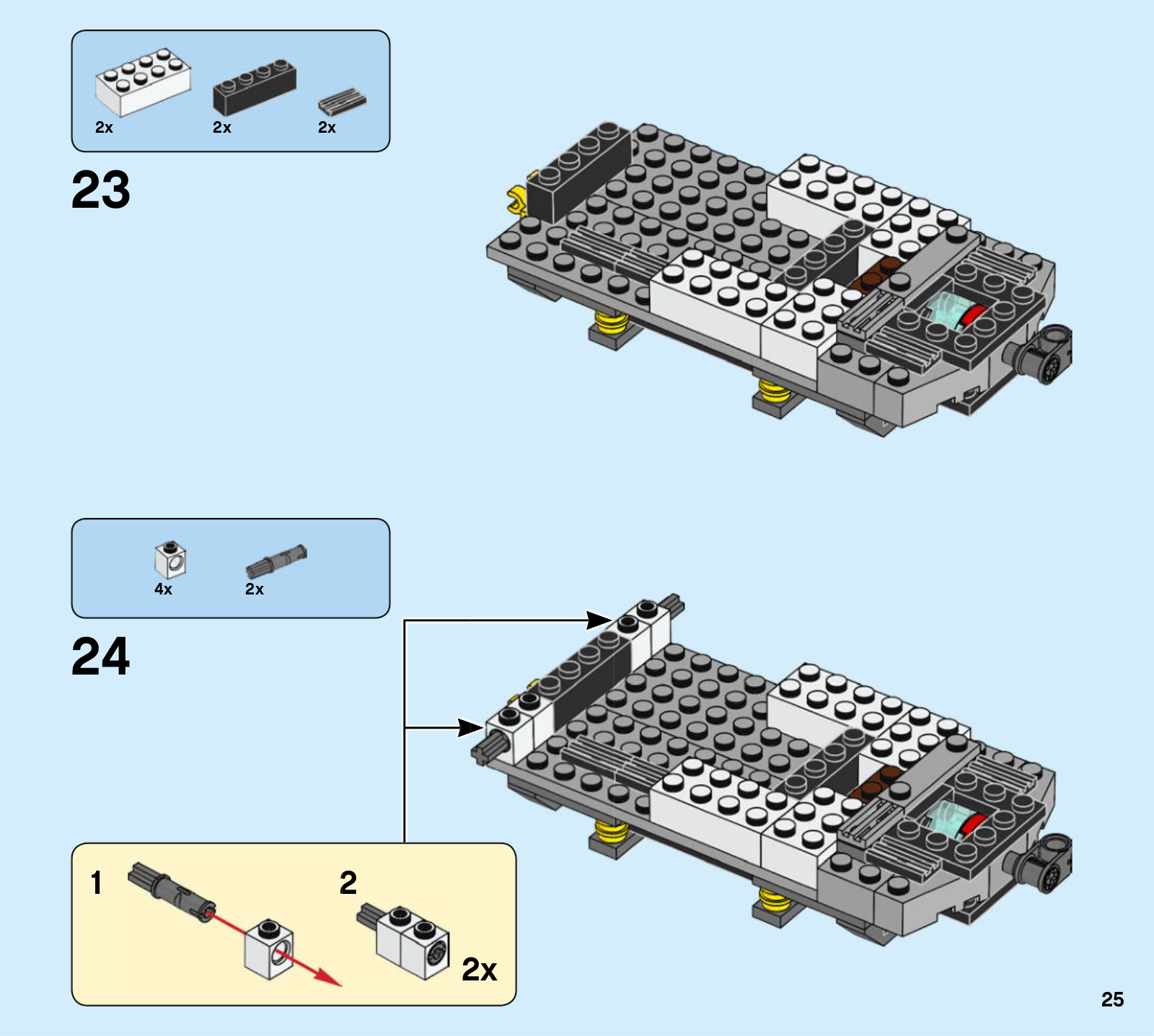 2x 2x 2x

23

4x 2x

24

1

2

2x

25