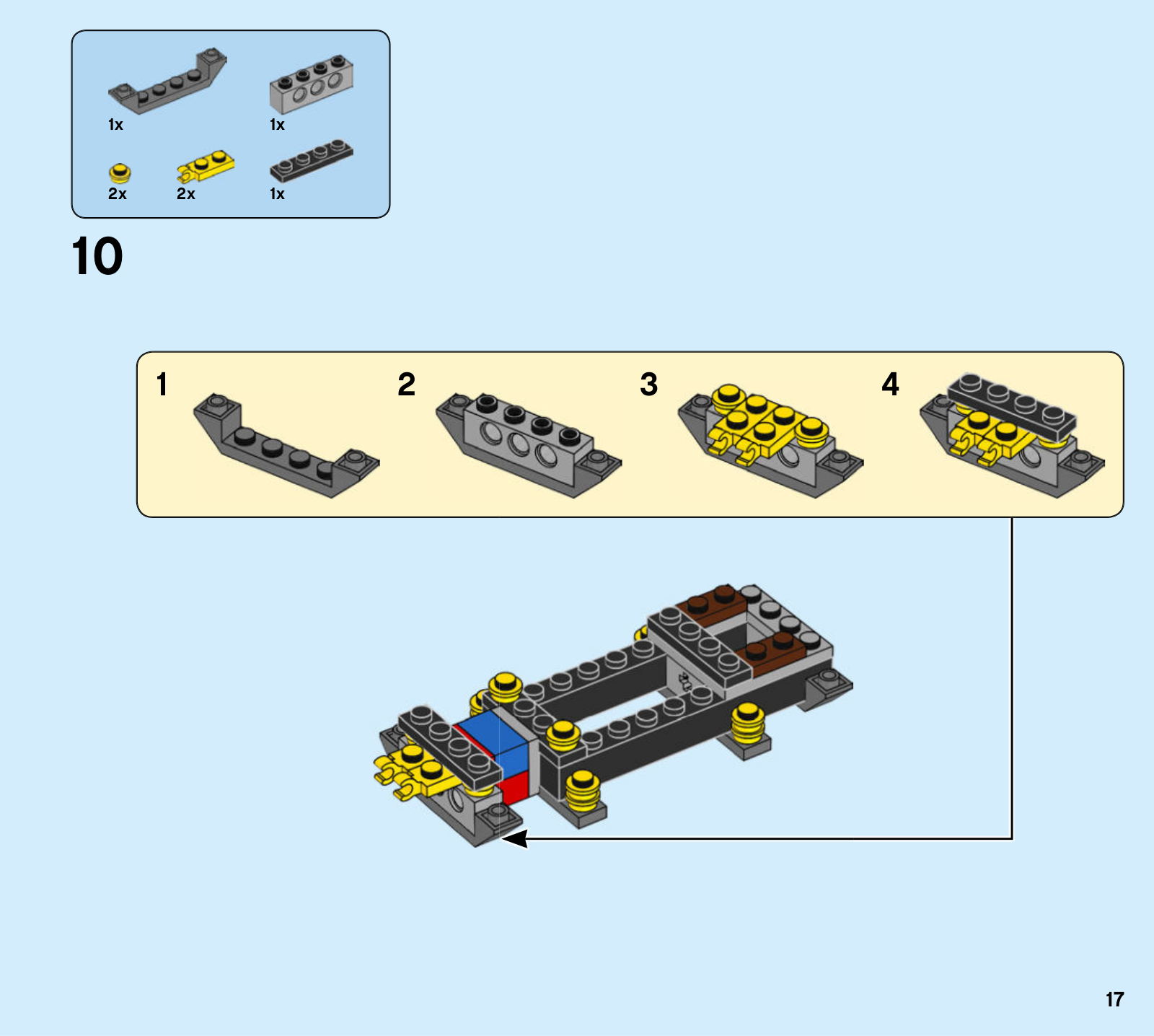 1x 1x

2x 2x 1x

10

1 2 3 4

17