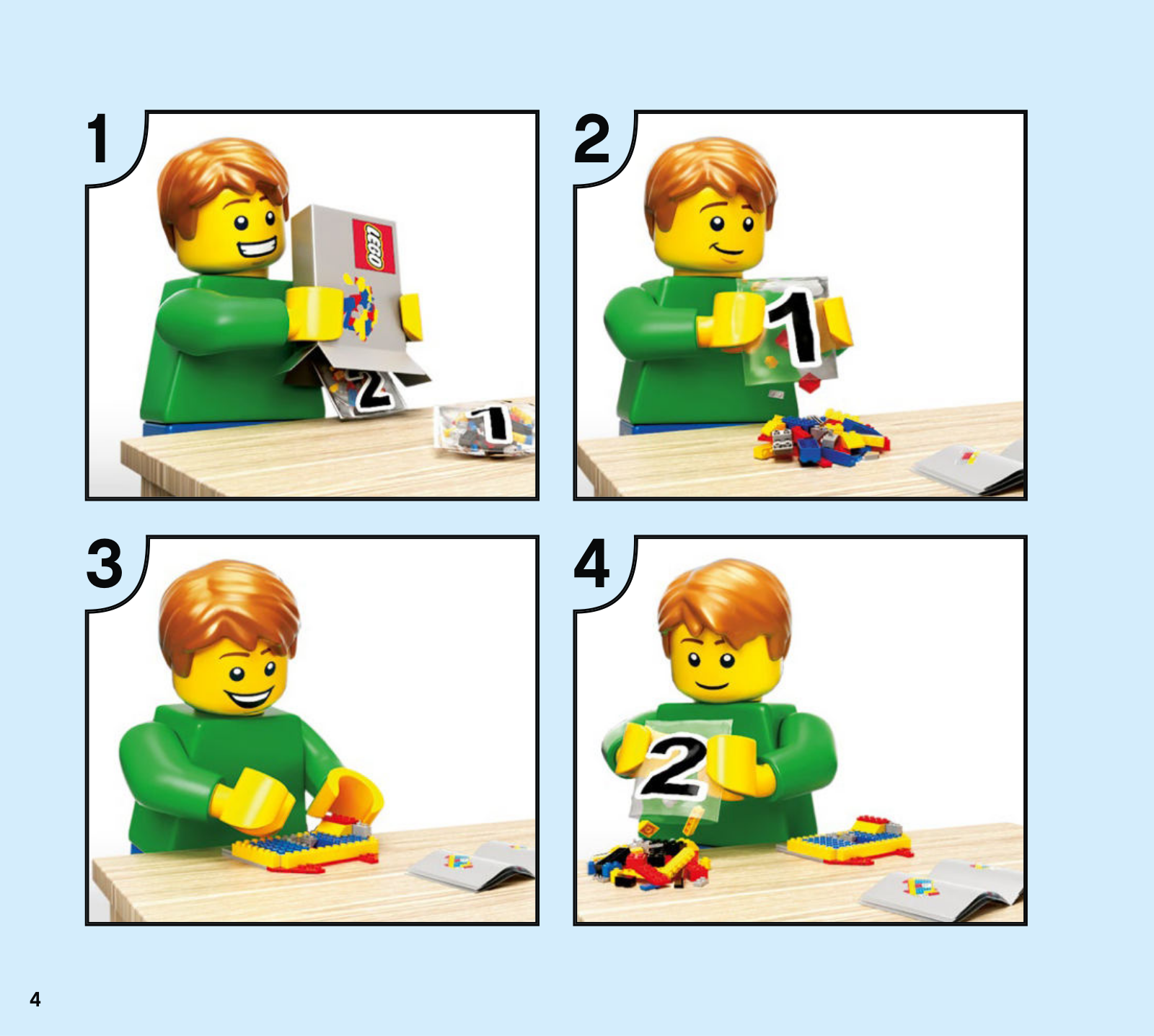 1

LEGO

2

1

2

1

3

4

2

4