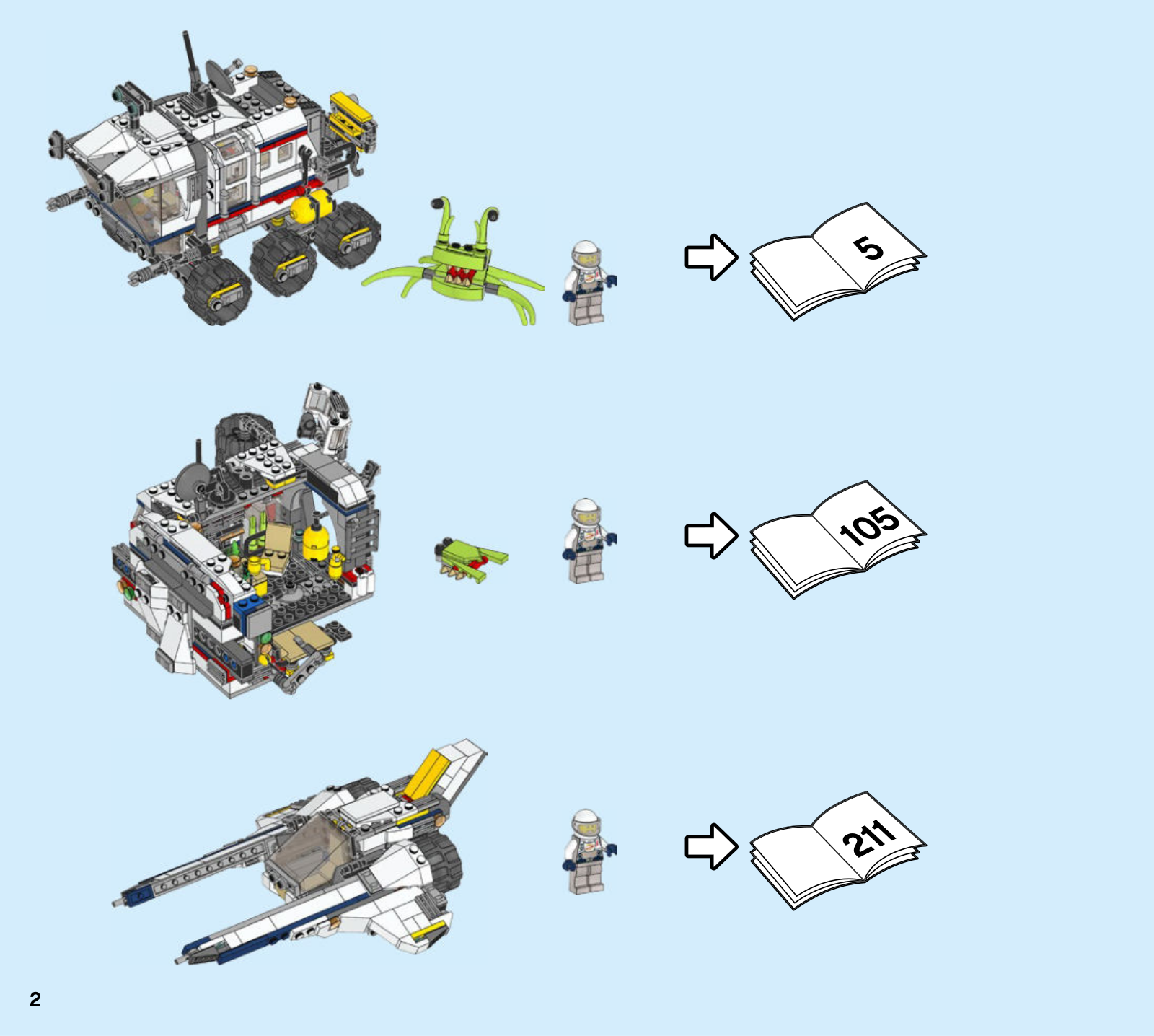 5

105

211

2