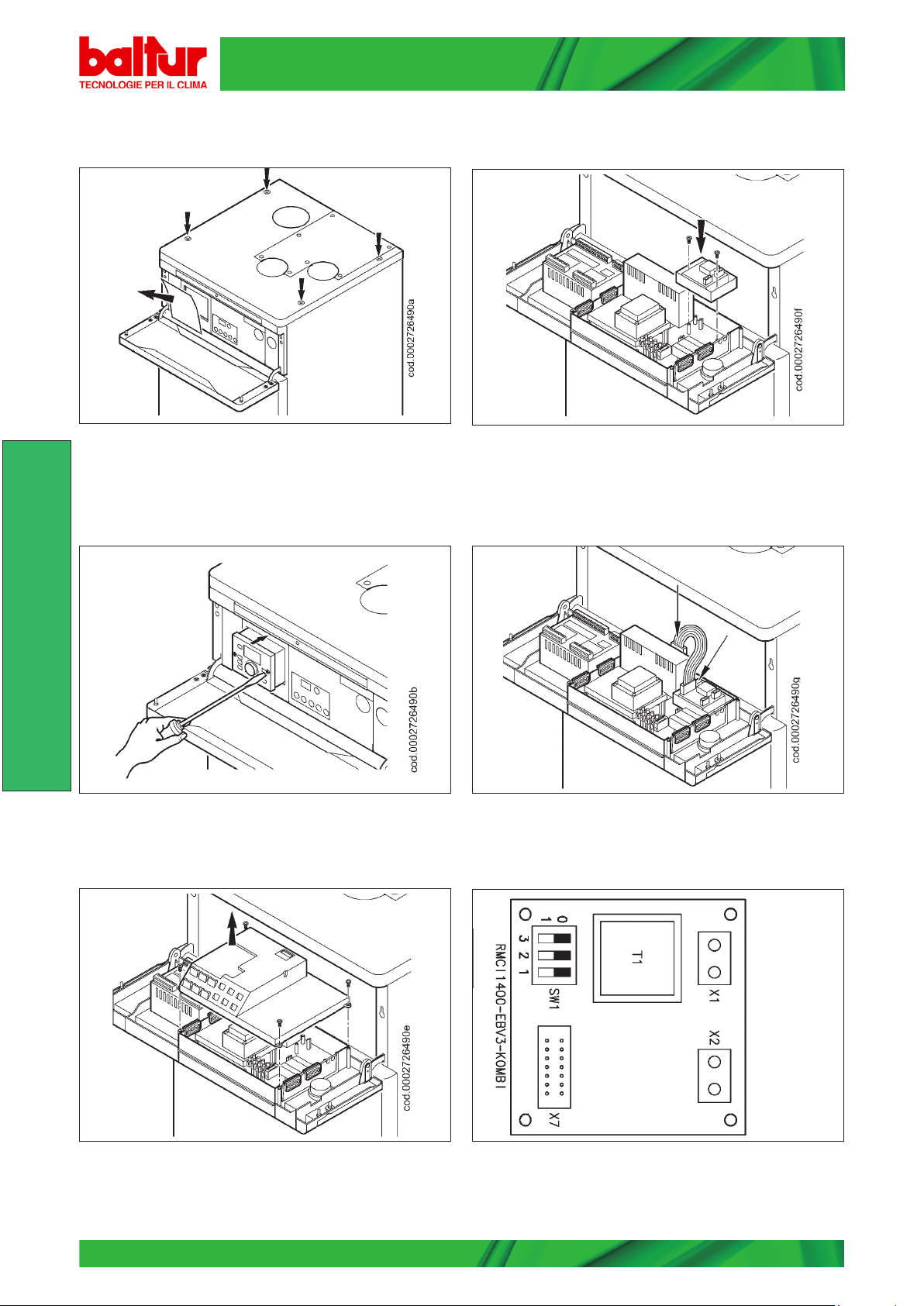 baltur
TECNOLOGIE PER IL CLIMA

cod.0002726490a

cod.0002726490f

cod.0002726490b

cod.0002726490g

cod.0002726490e

0
1
3 2 1
SW1
T1
X1
X2
X7
RMCI1400-EBV3-KOMBI