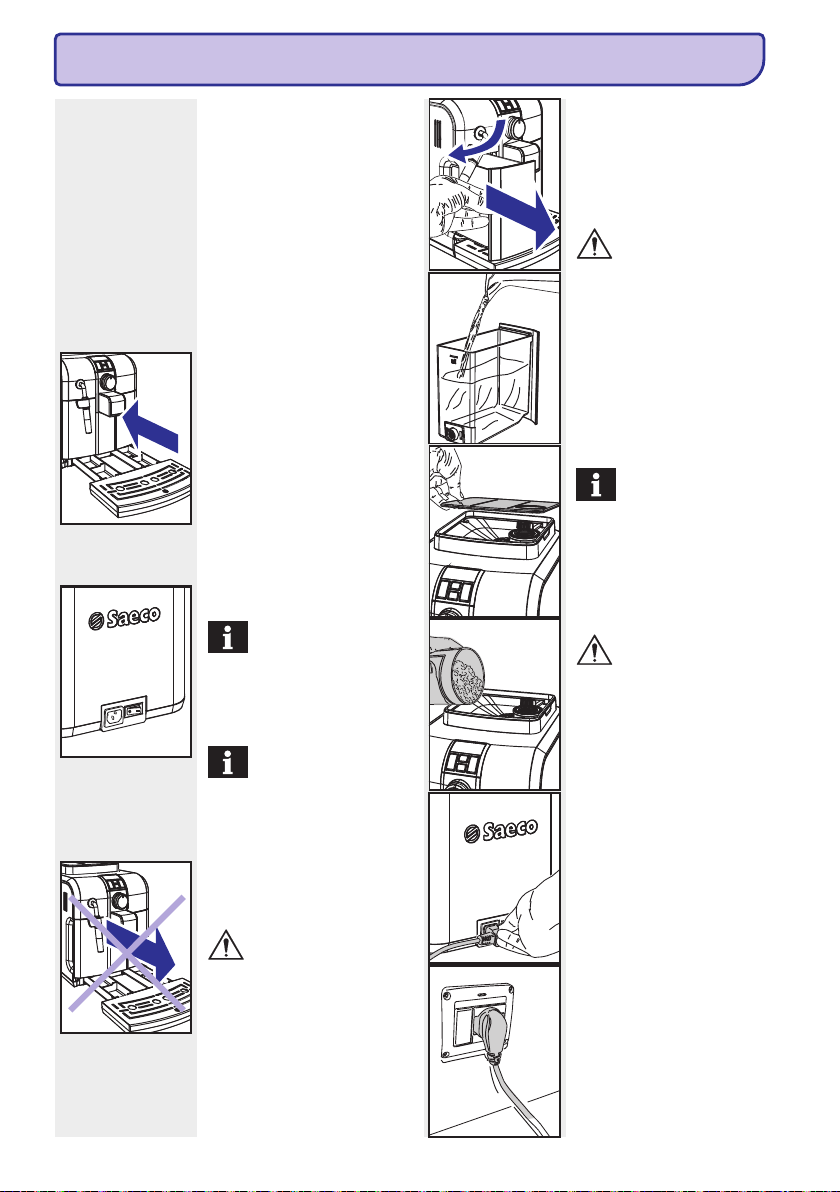 Saeco

Saeco