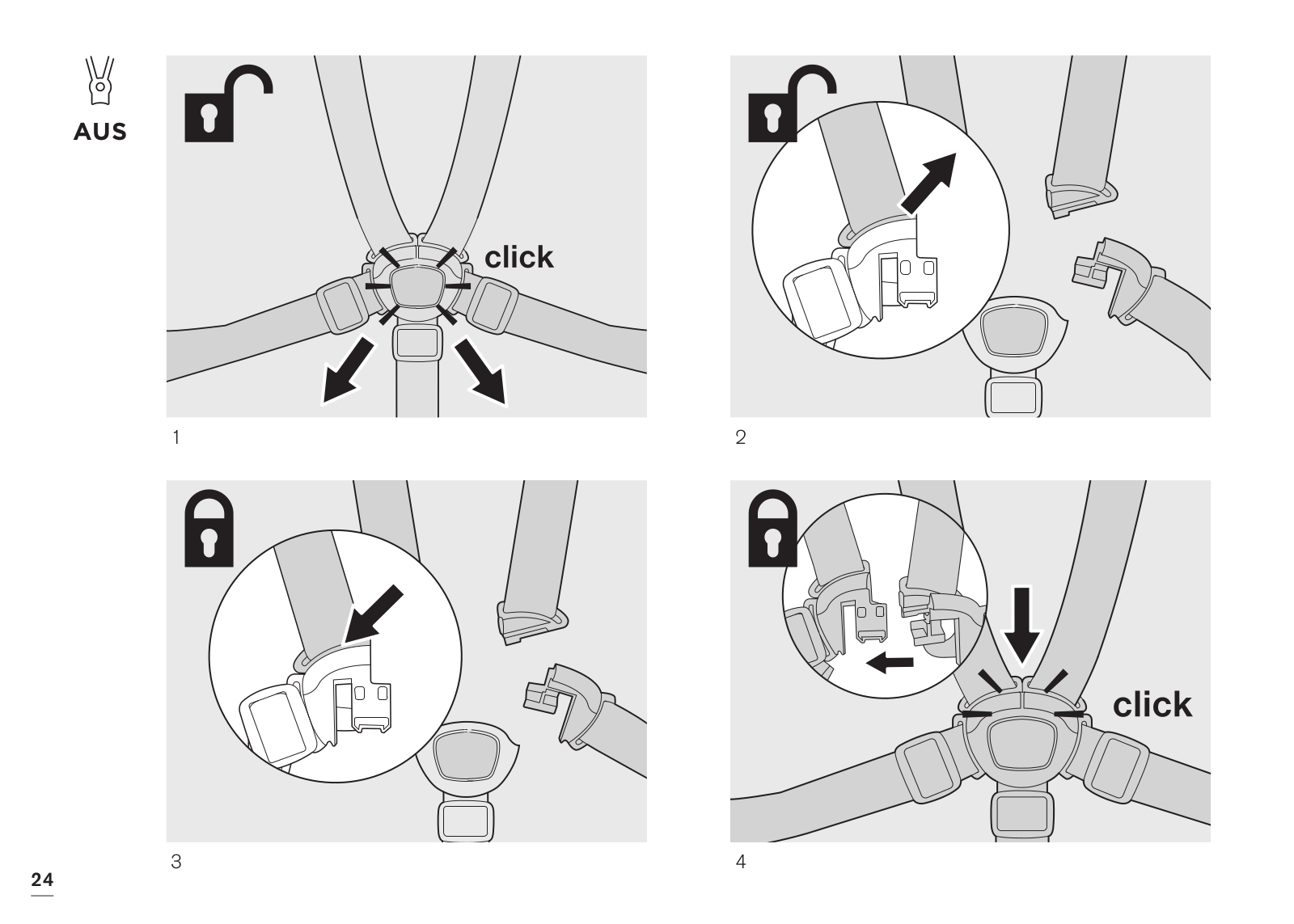 AUS

click

1

2

3

click

4

24