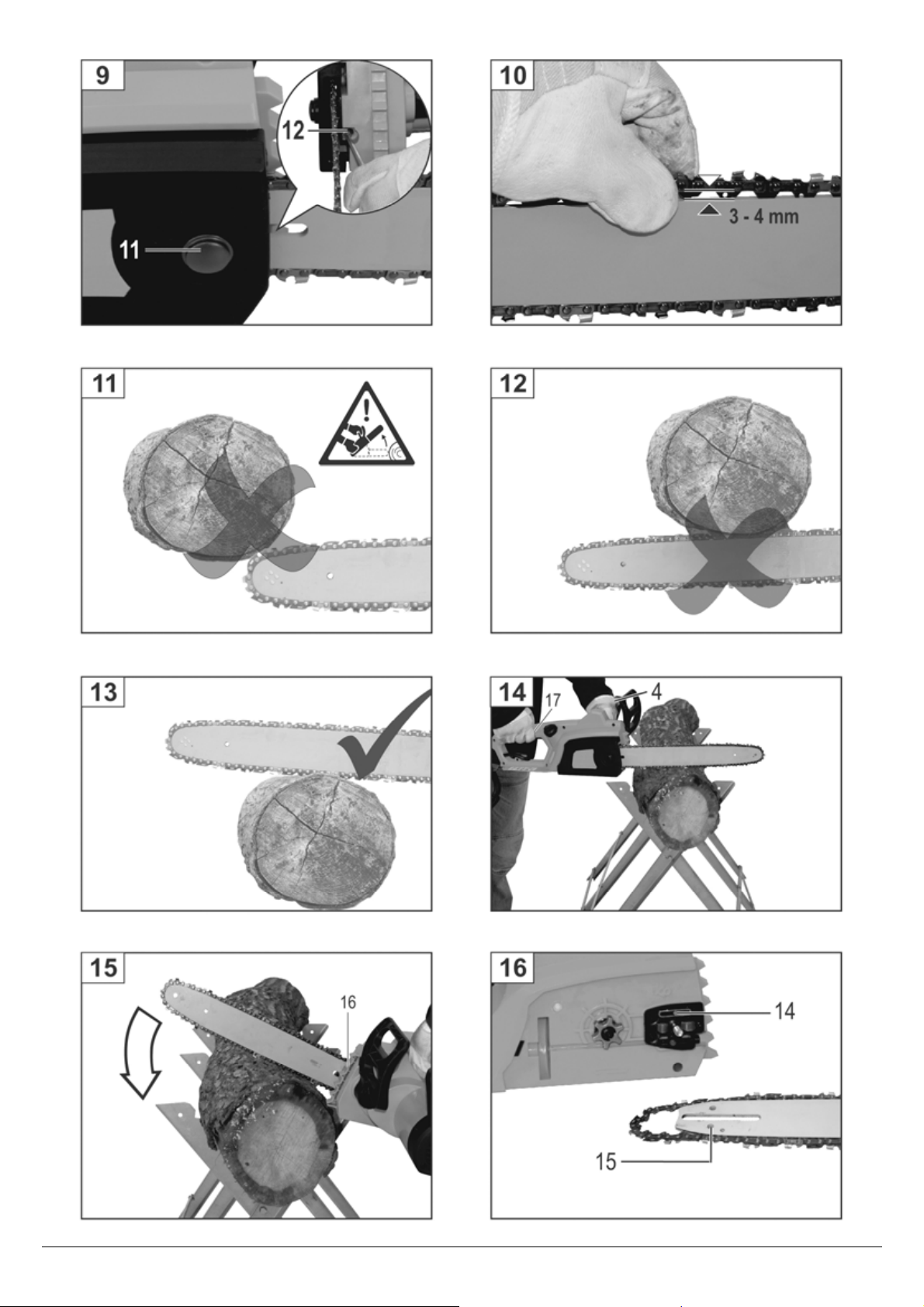 9
12
11
10
3 - 4 mm
11
12
13
14
17
4
15
16
16
14
15