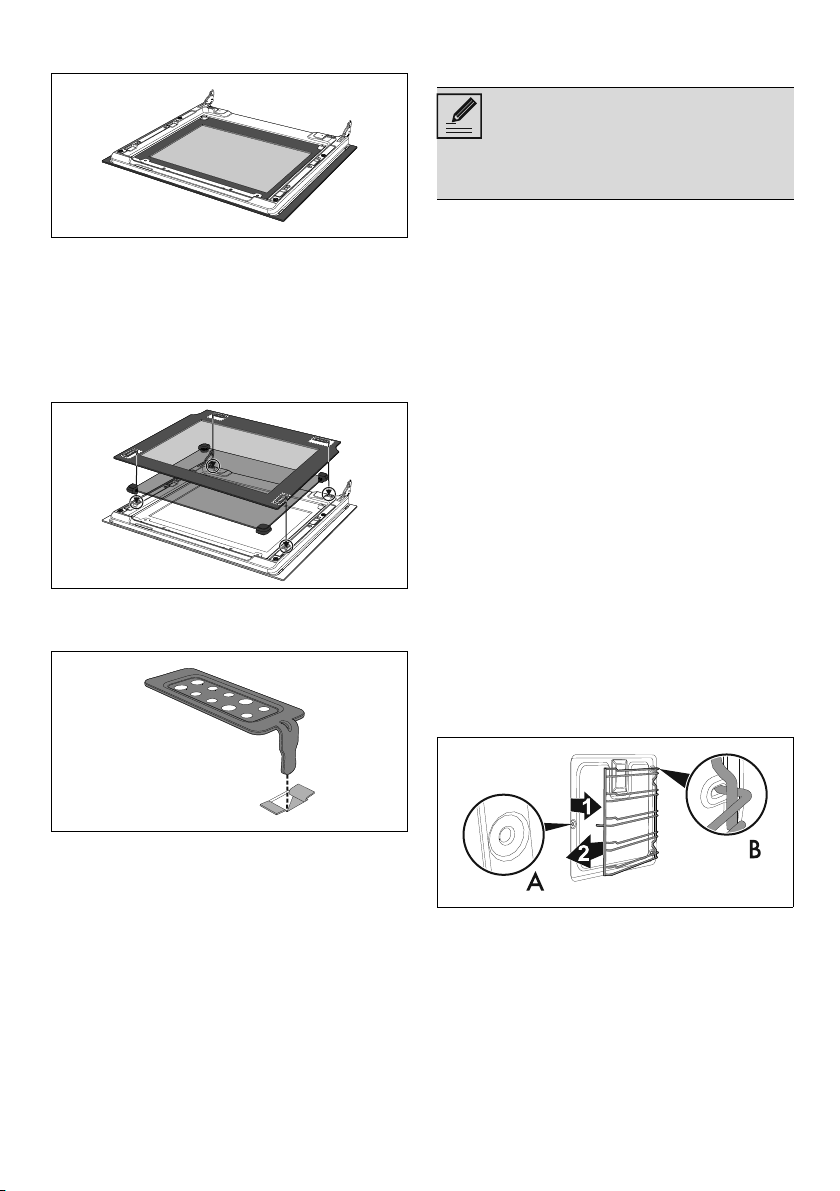 1

2

A

B