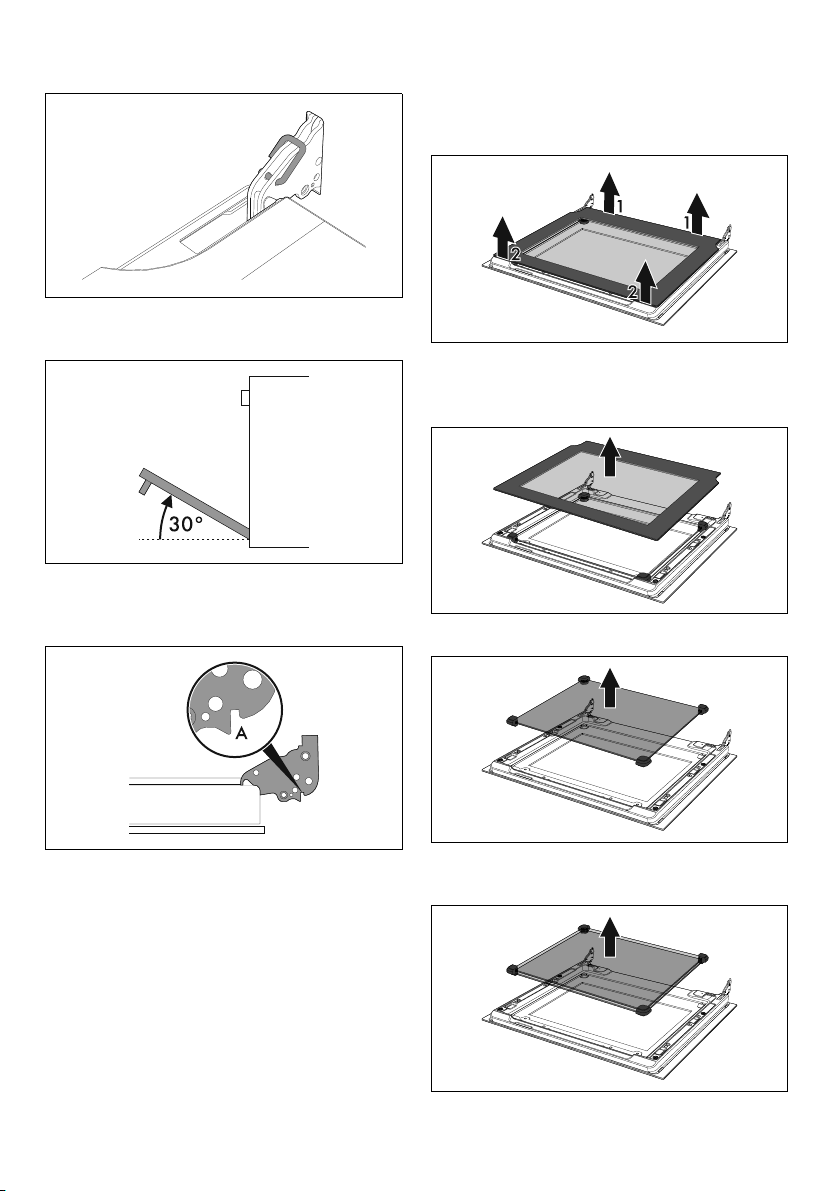 30°

A

1
1
2
2