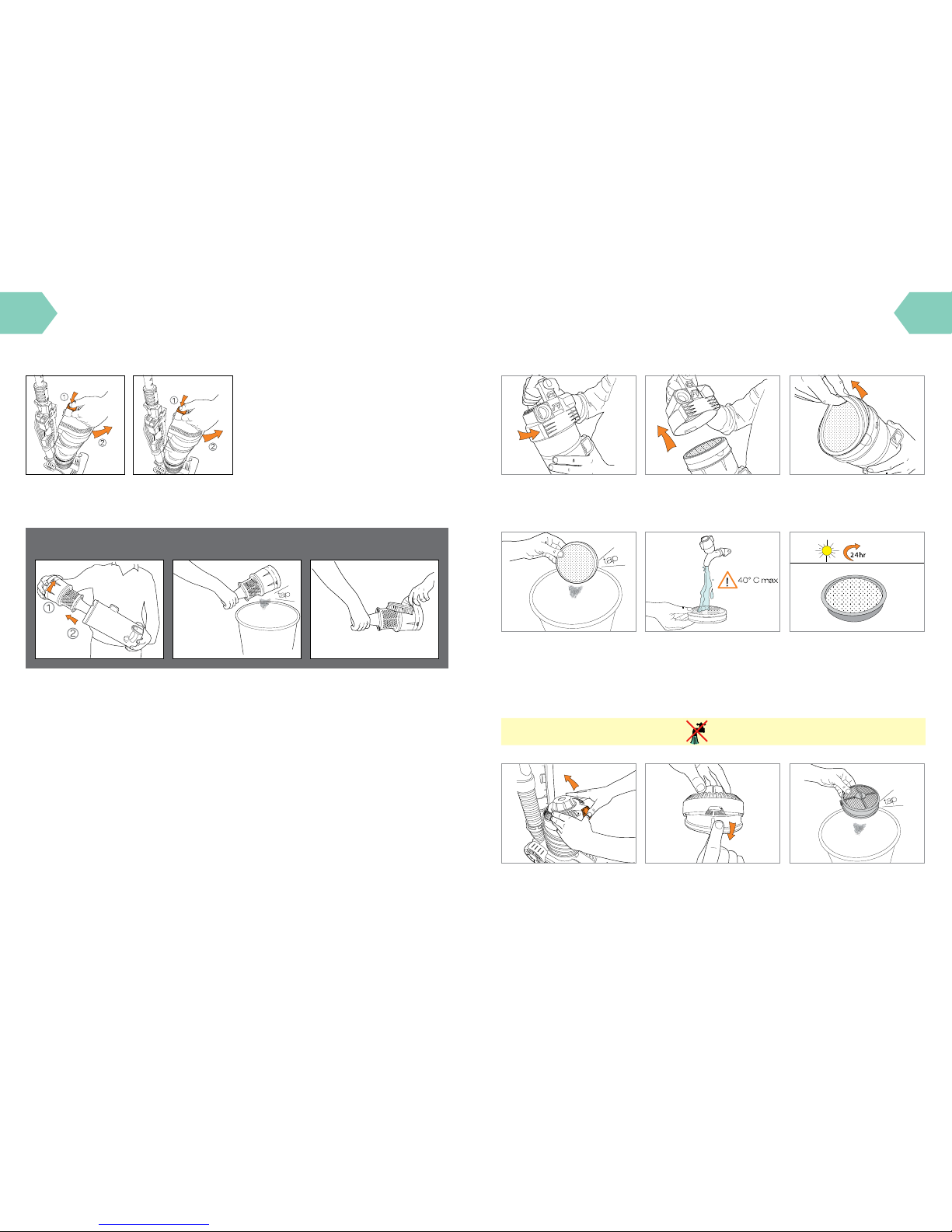 ①
②
①
②

①
②
tap

tap
40° C max
24hr

tap