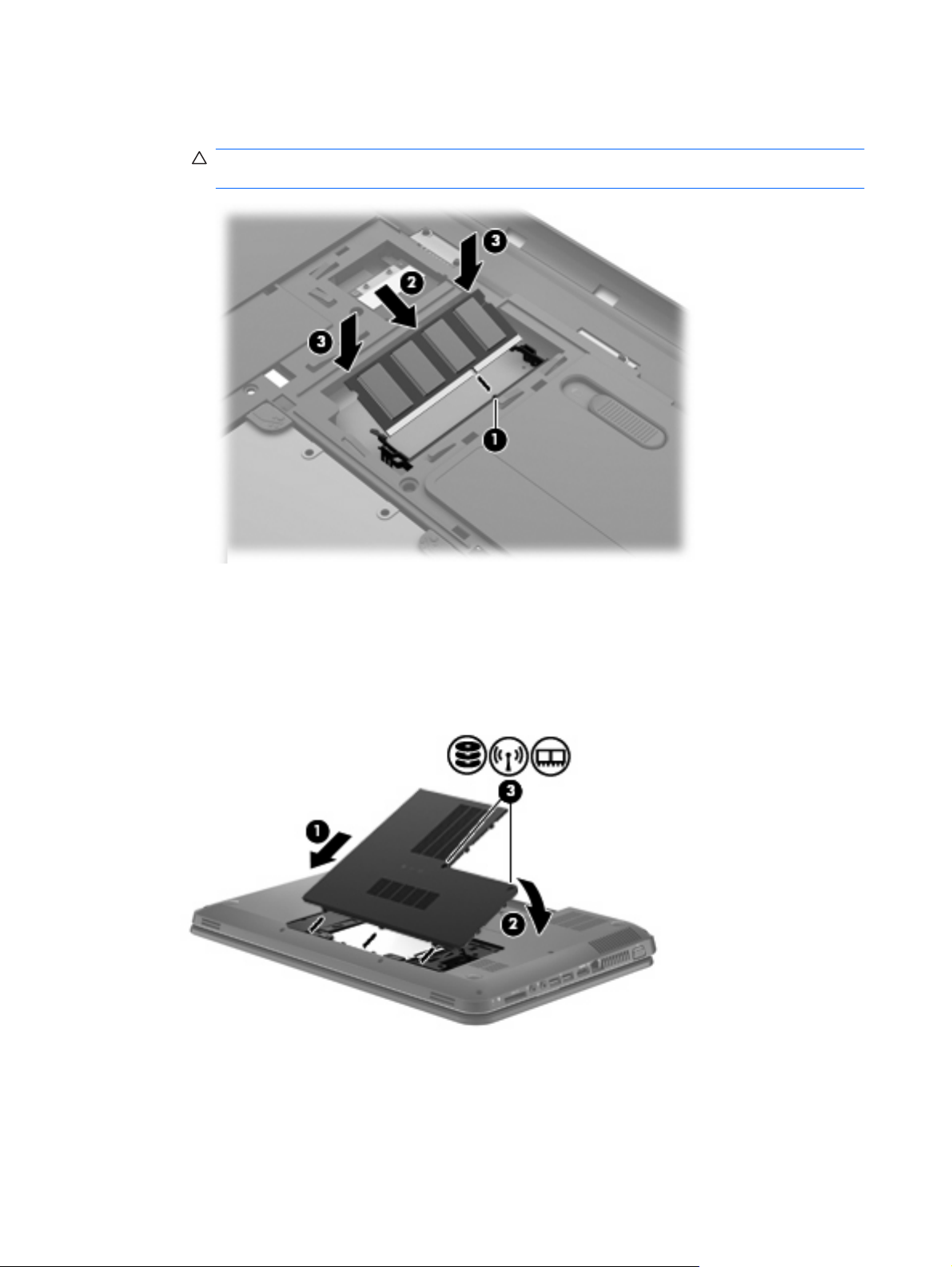 3
2
3
1

3
1
2